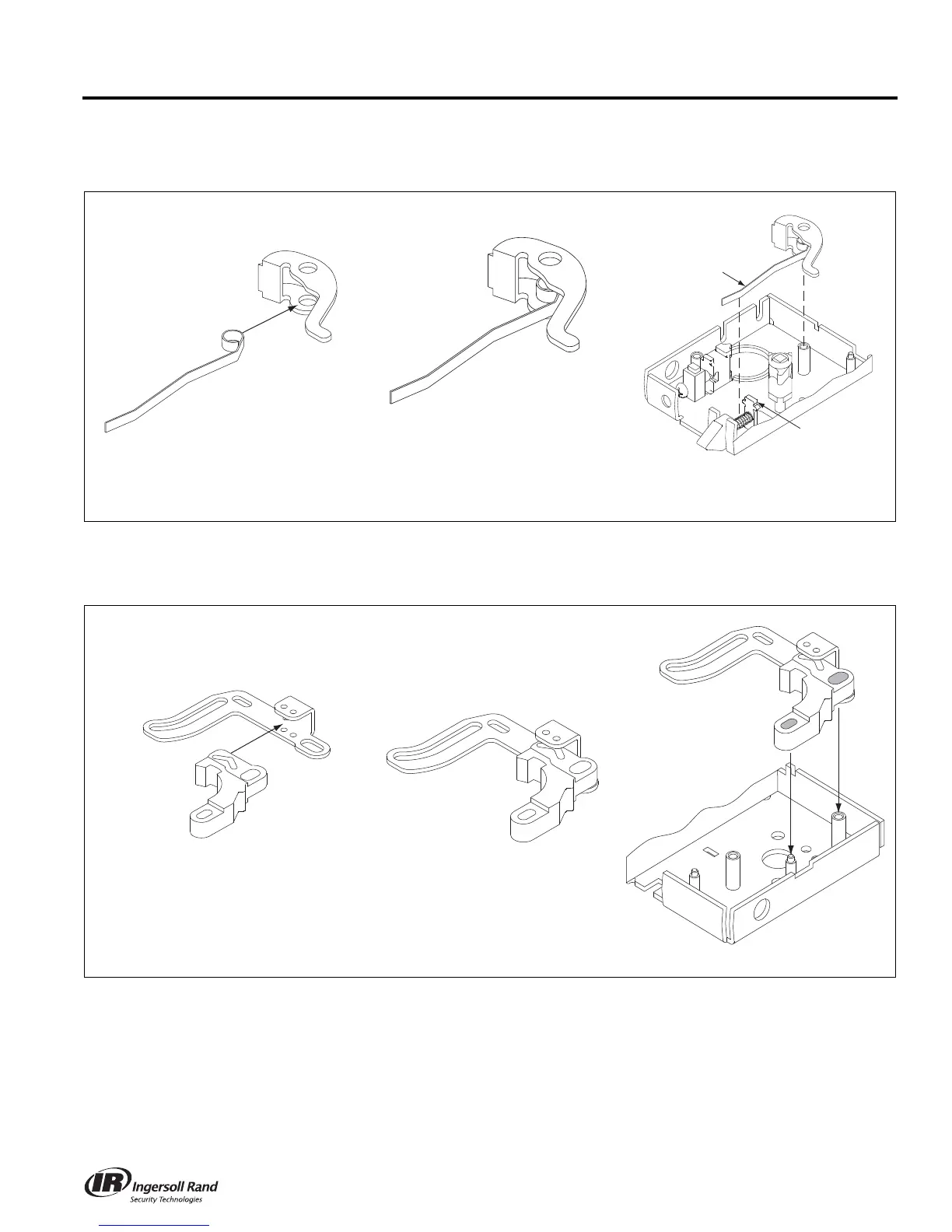 IR Ingersoll Rand
Security Technologies