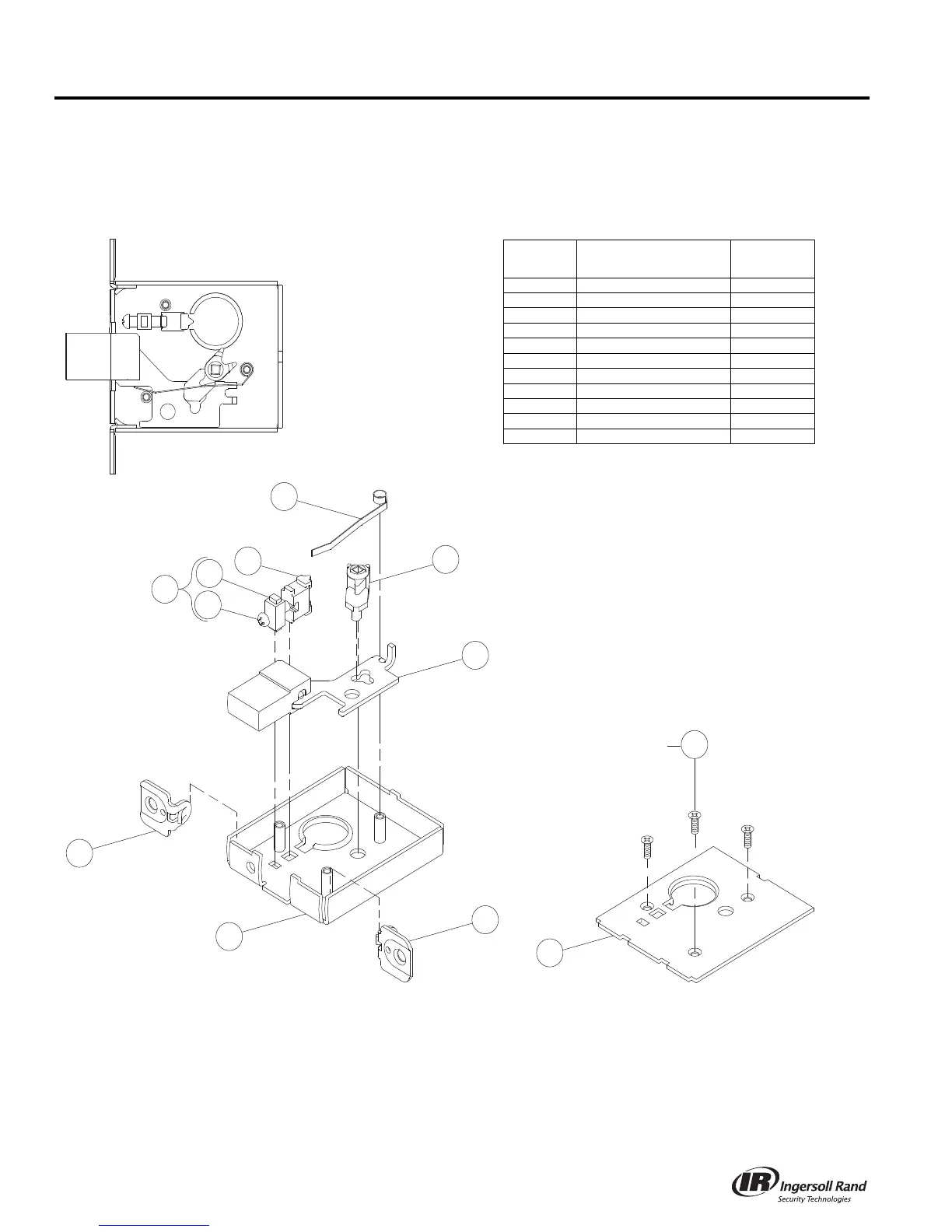 IR Ingersoll Rand
Security Technologies