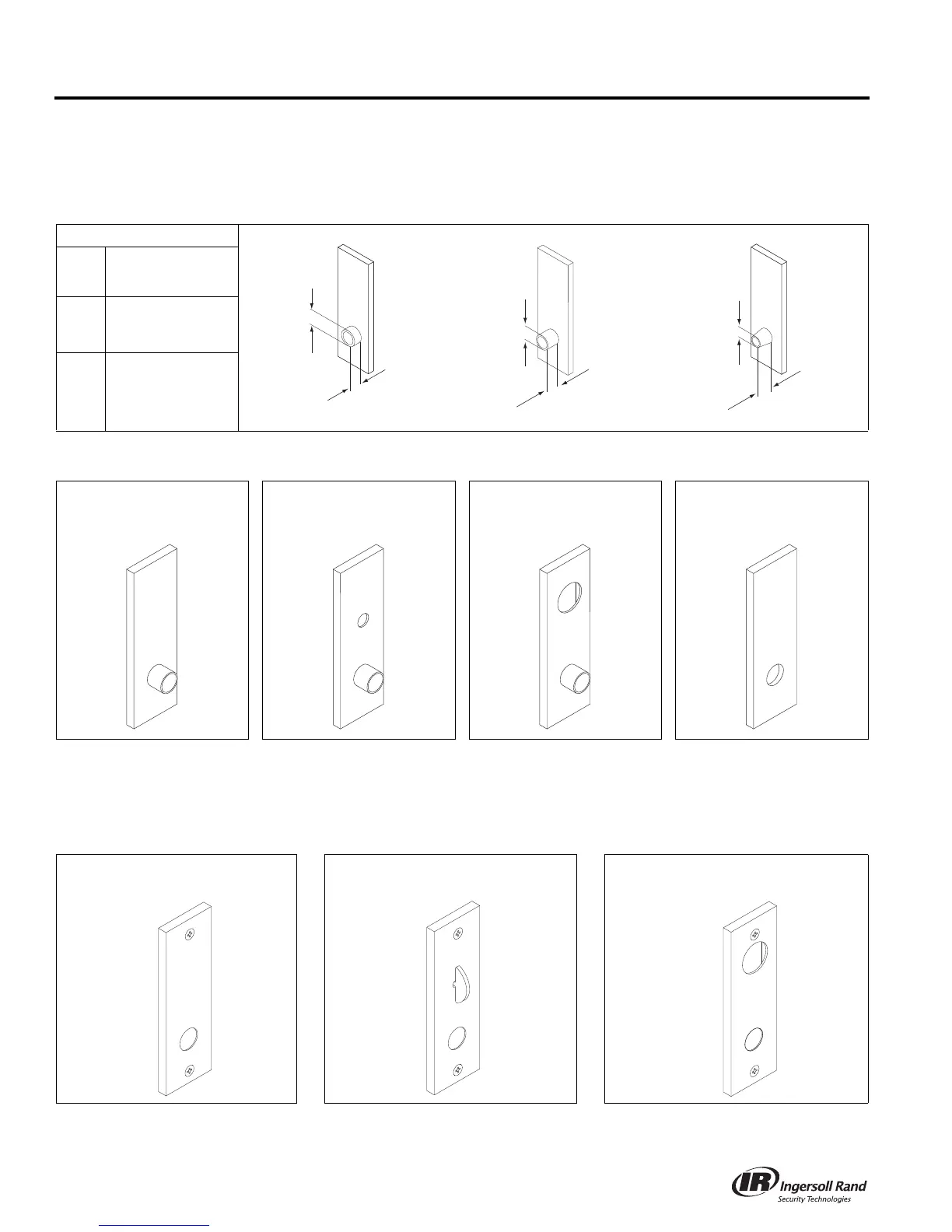 IR Ingersoll Rand
Security Technologies