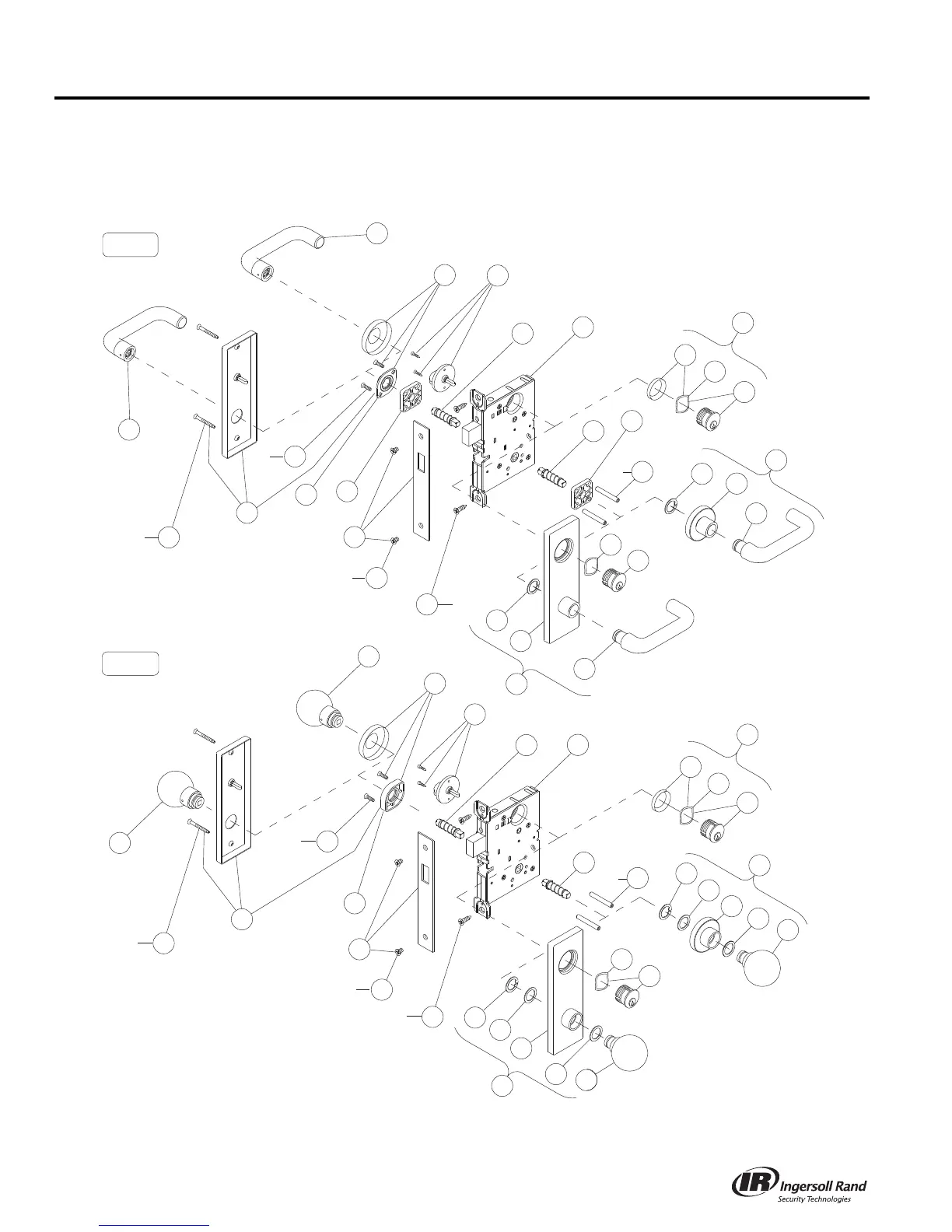 IR Ingersoll Rand
Security Technologies