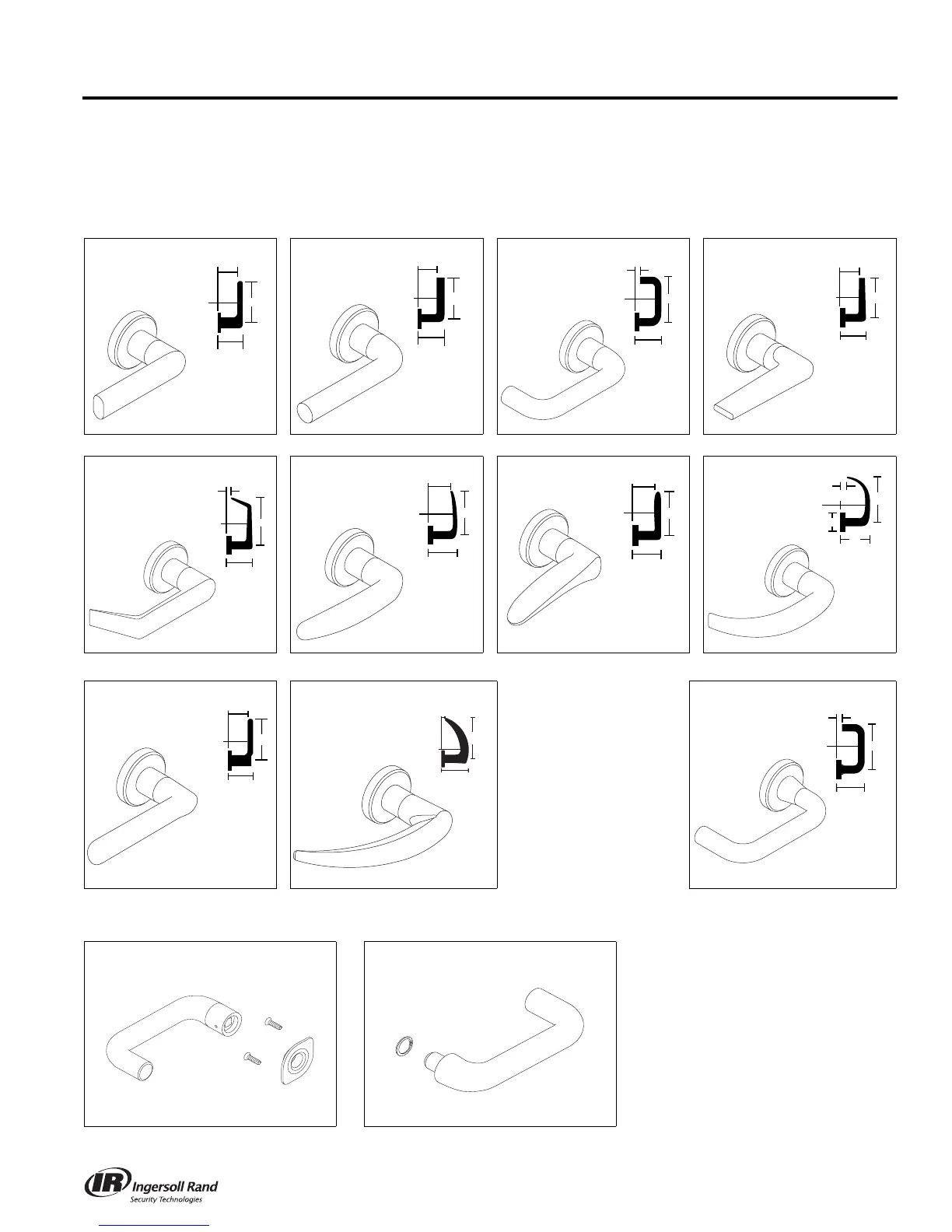 IR Ingersoll Rand
Security Technologies