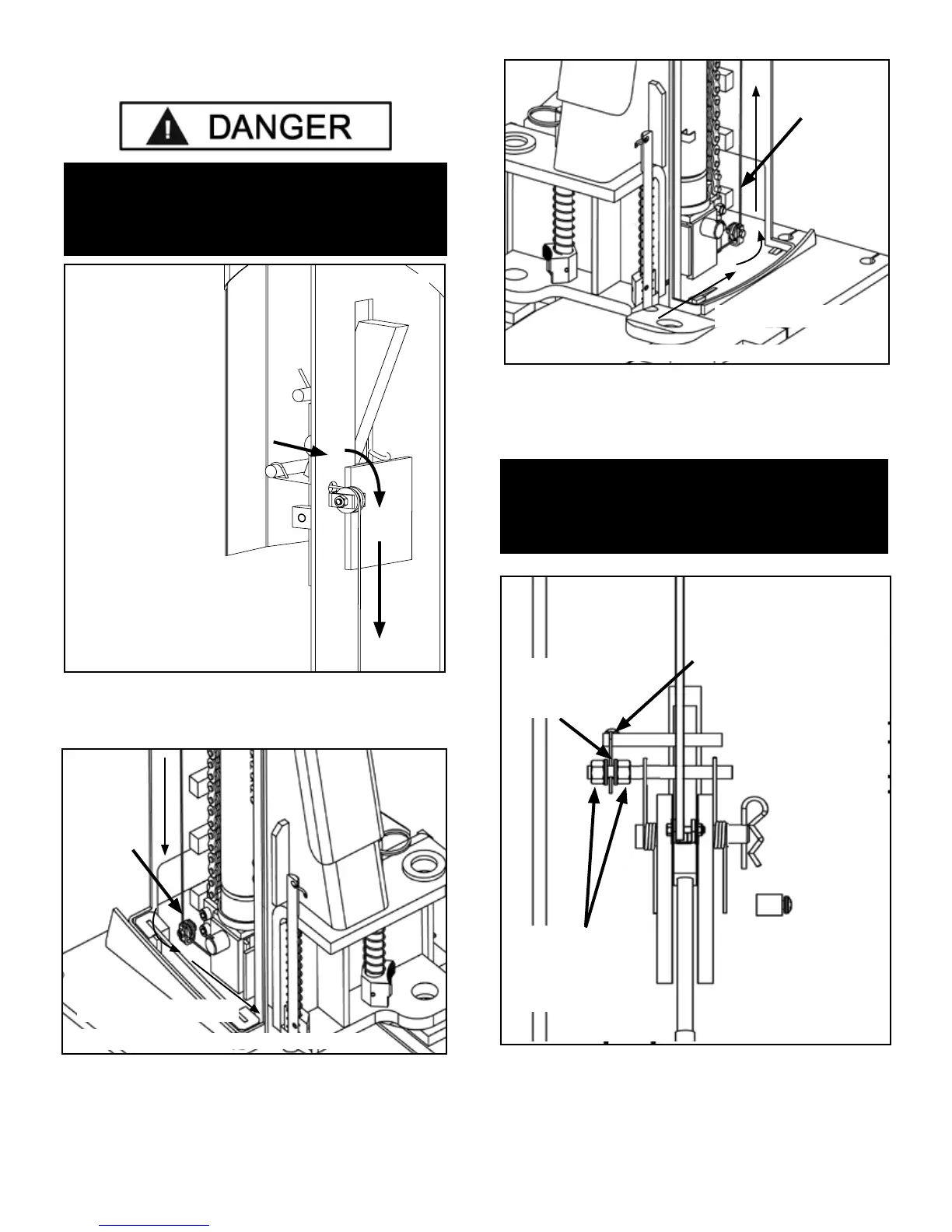 DANGER