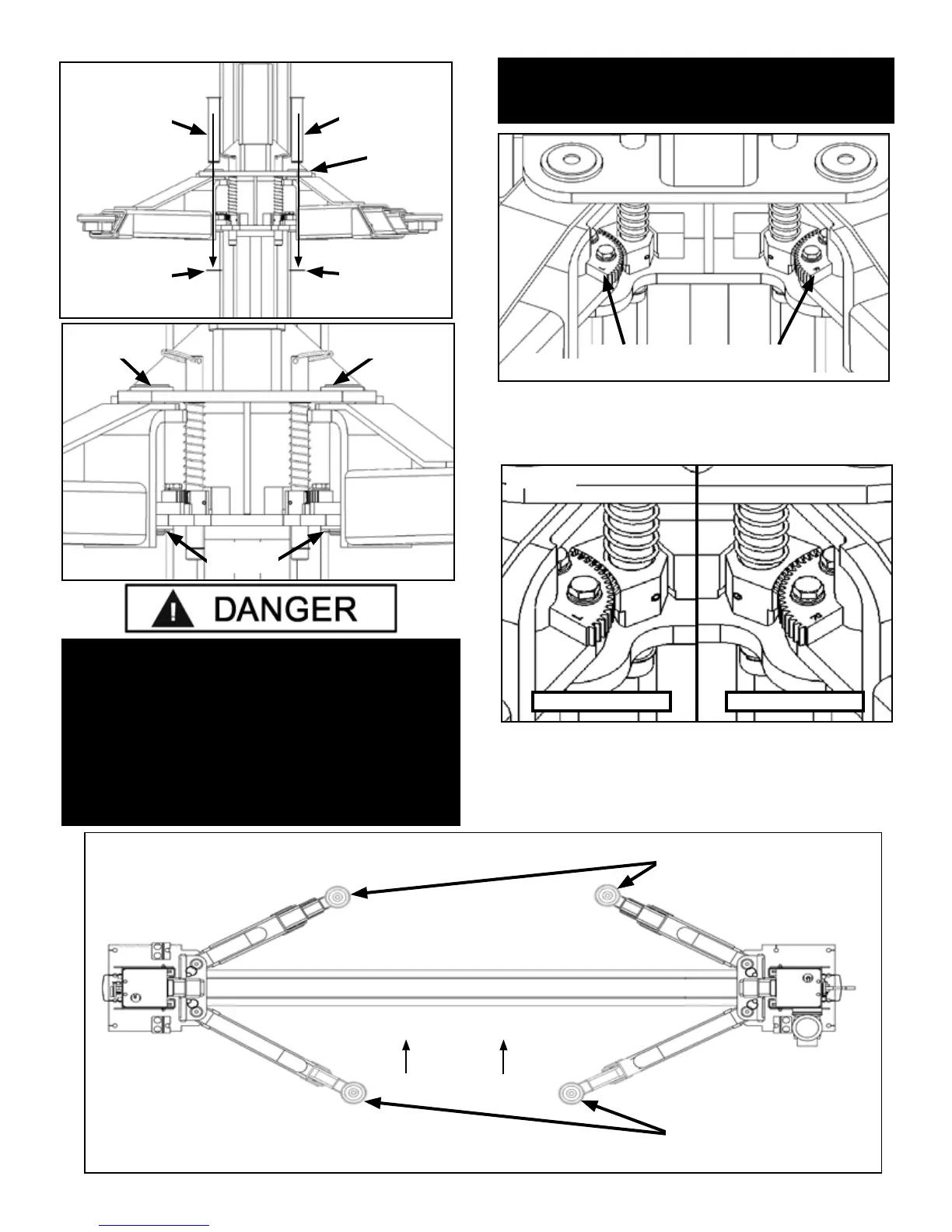 DANGER