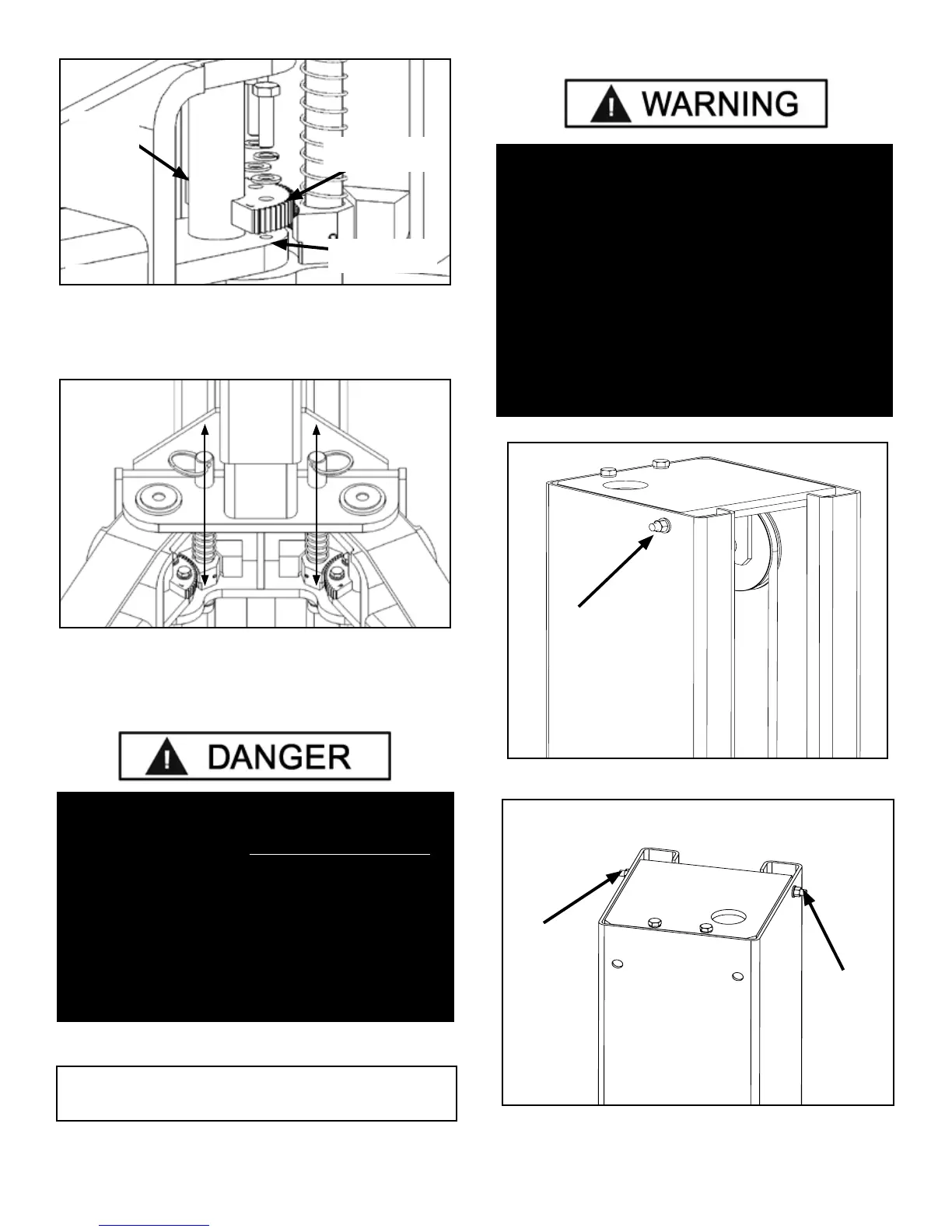 WARNING

DANGER