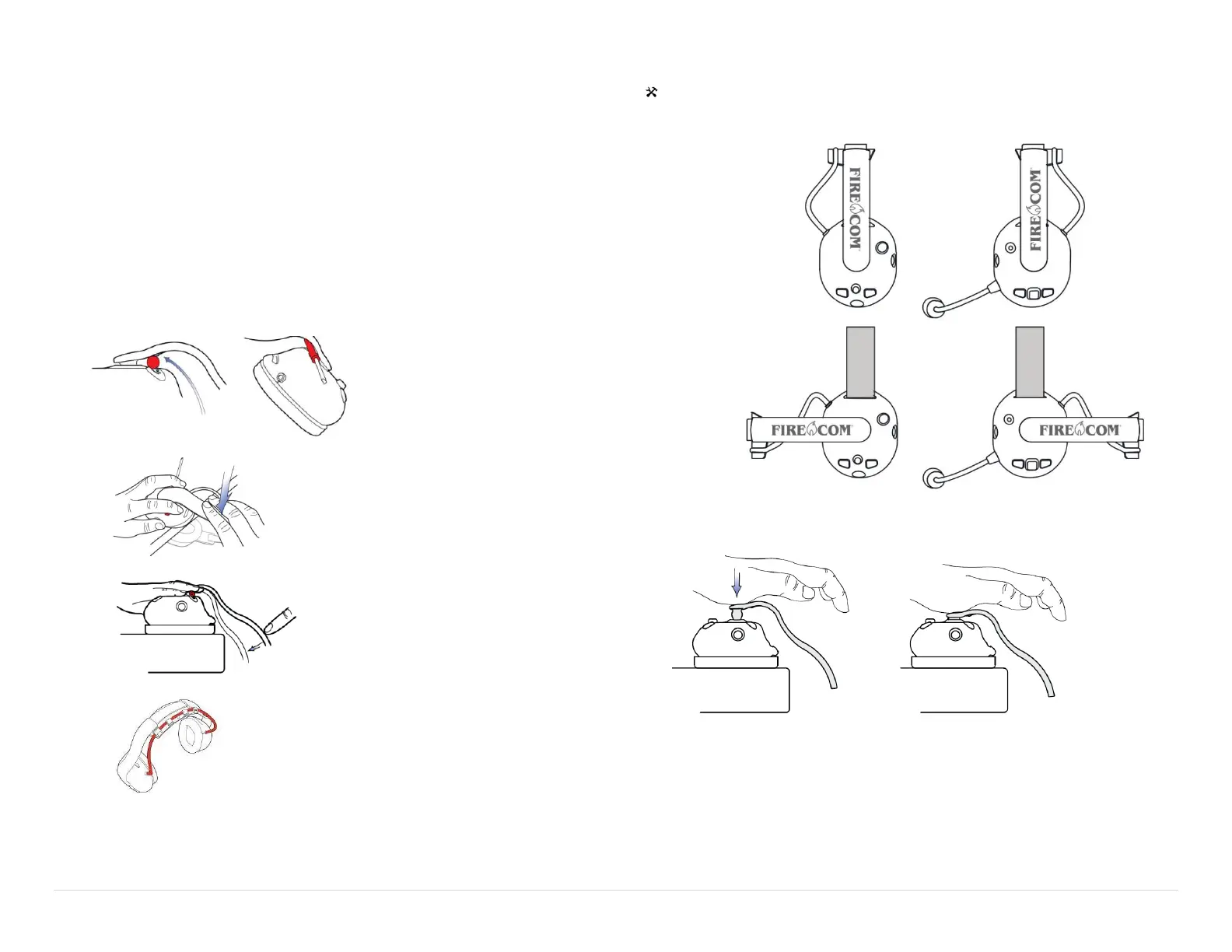 FIRECOM
FIRECOM
FIRECOM
FIRECOM