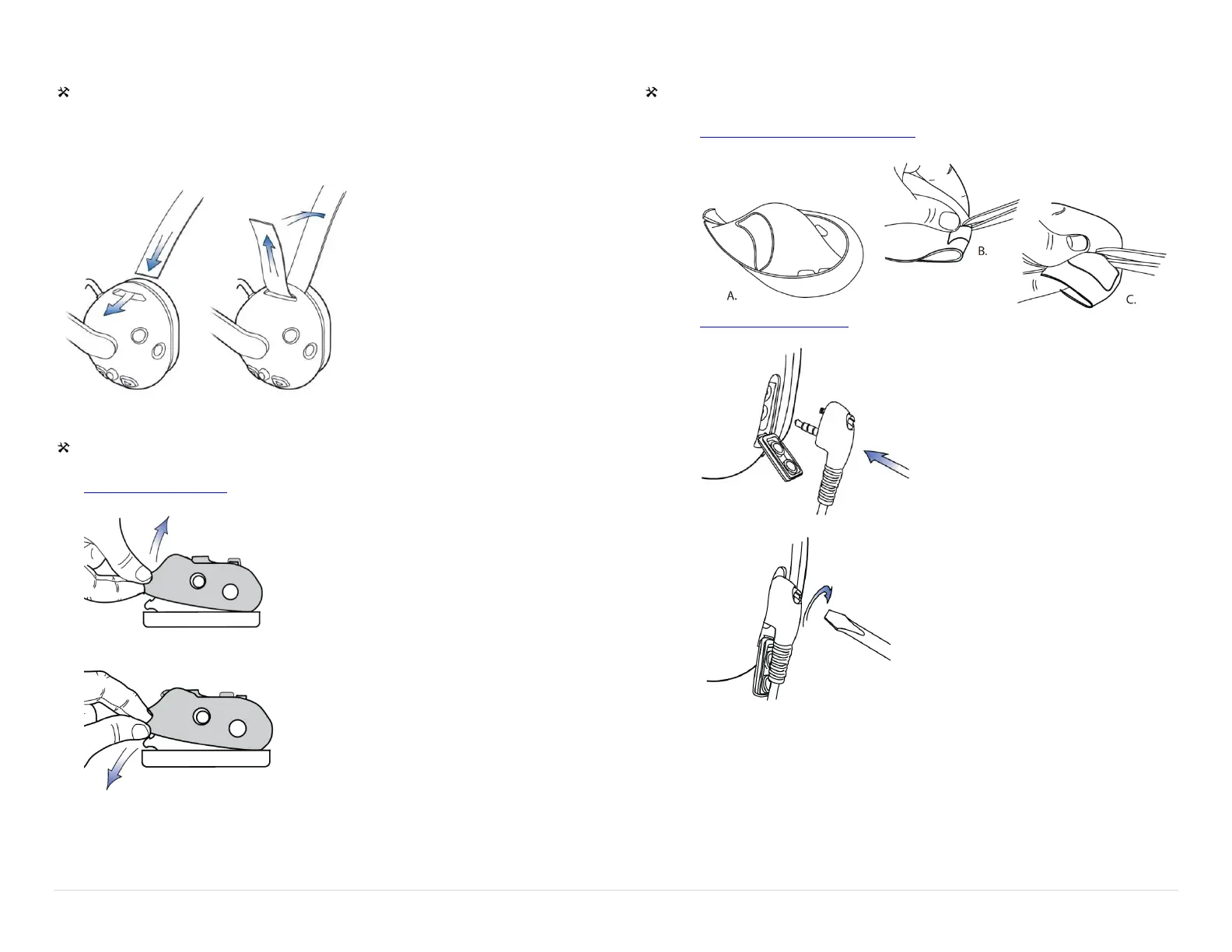 A.

B.

C.