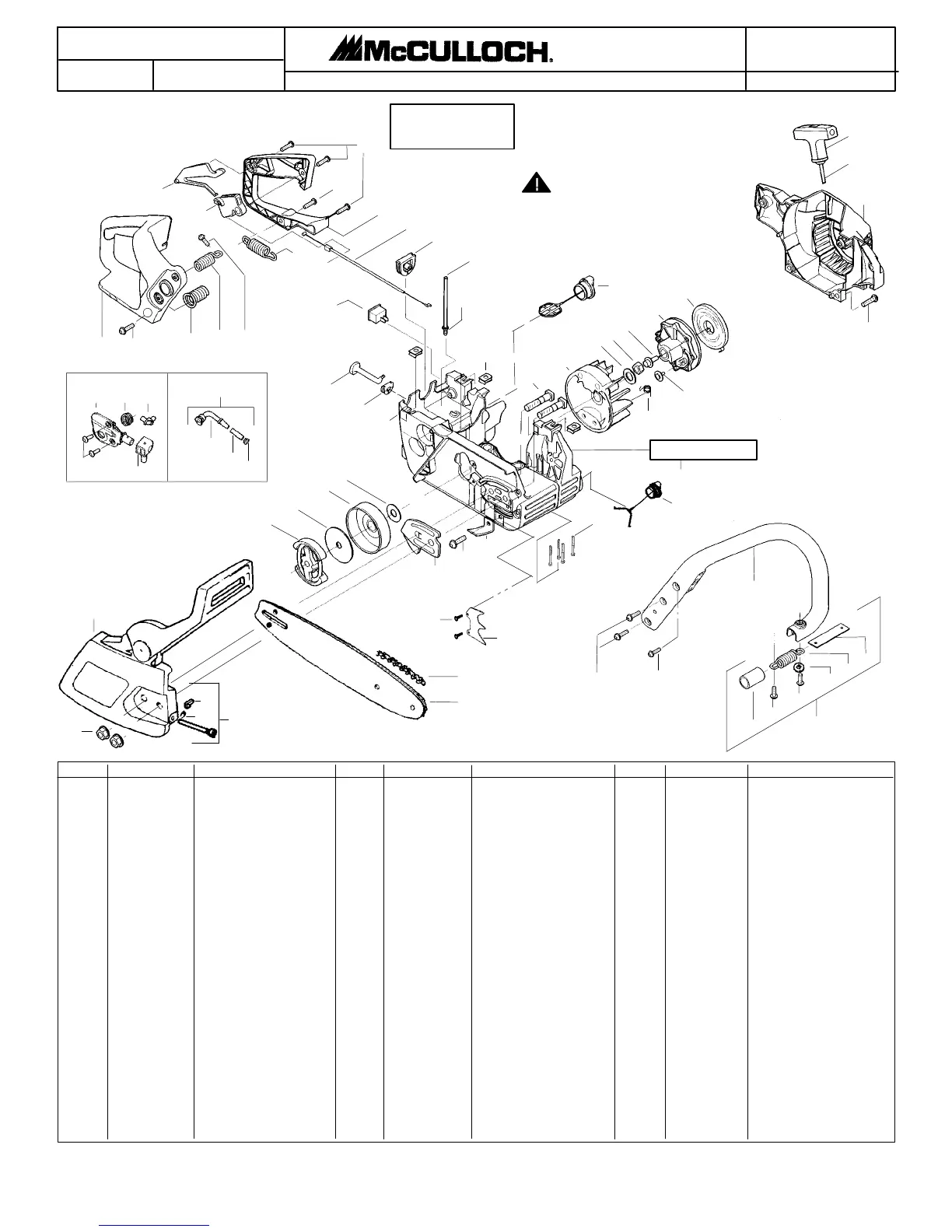 McCULLOCH®