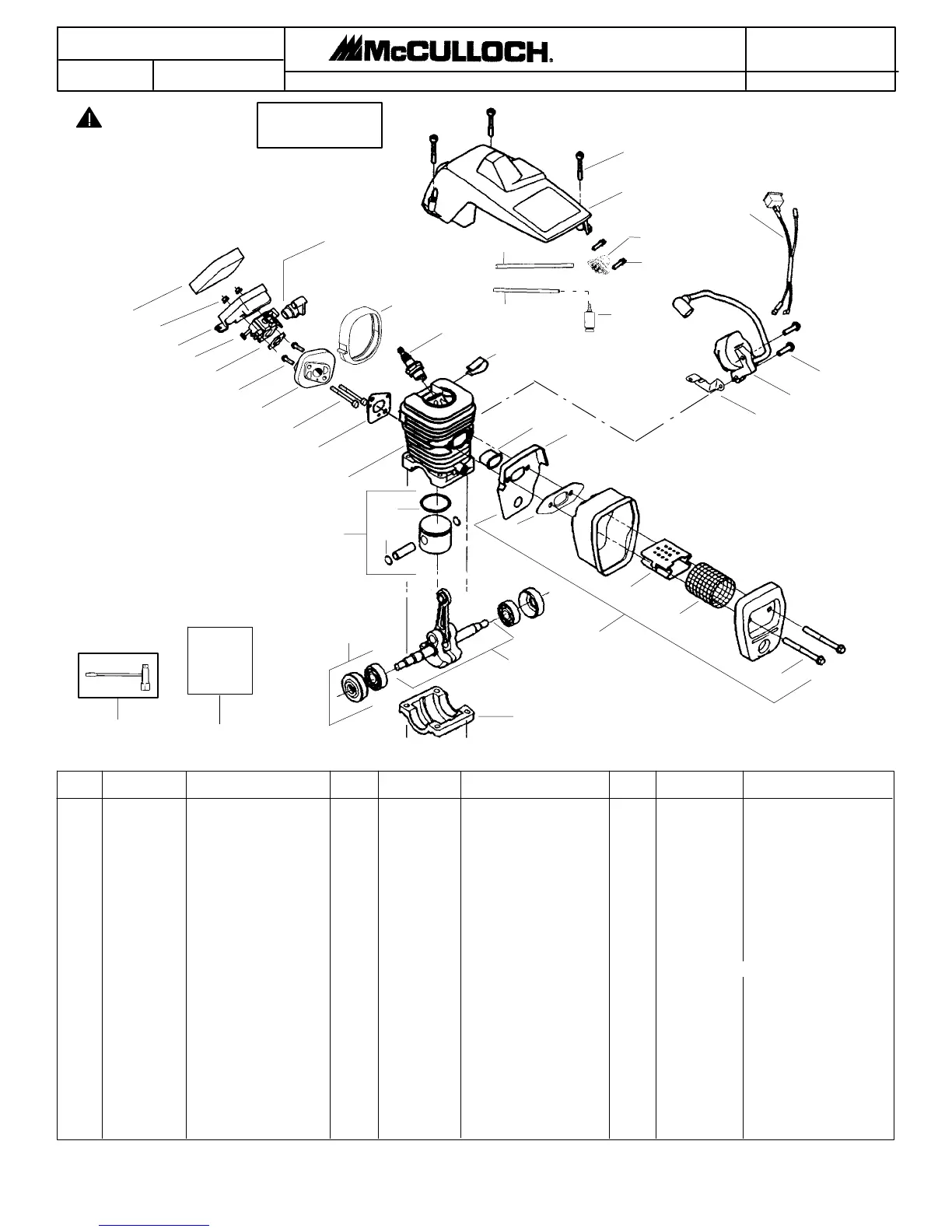 McCULLOCH®