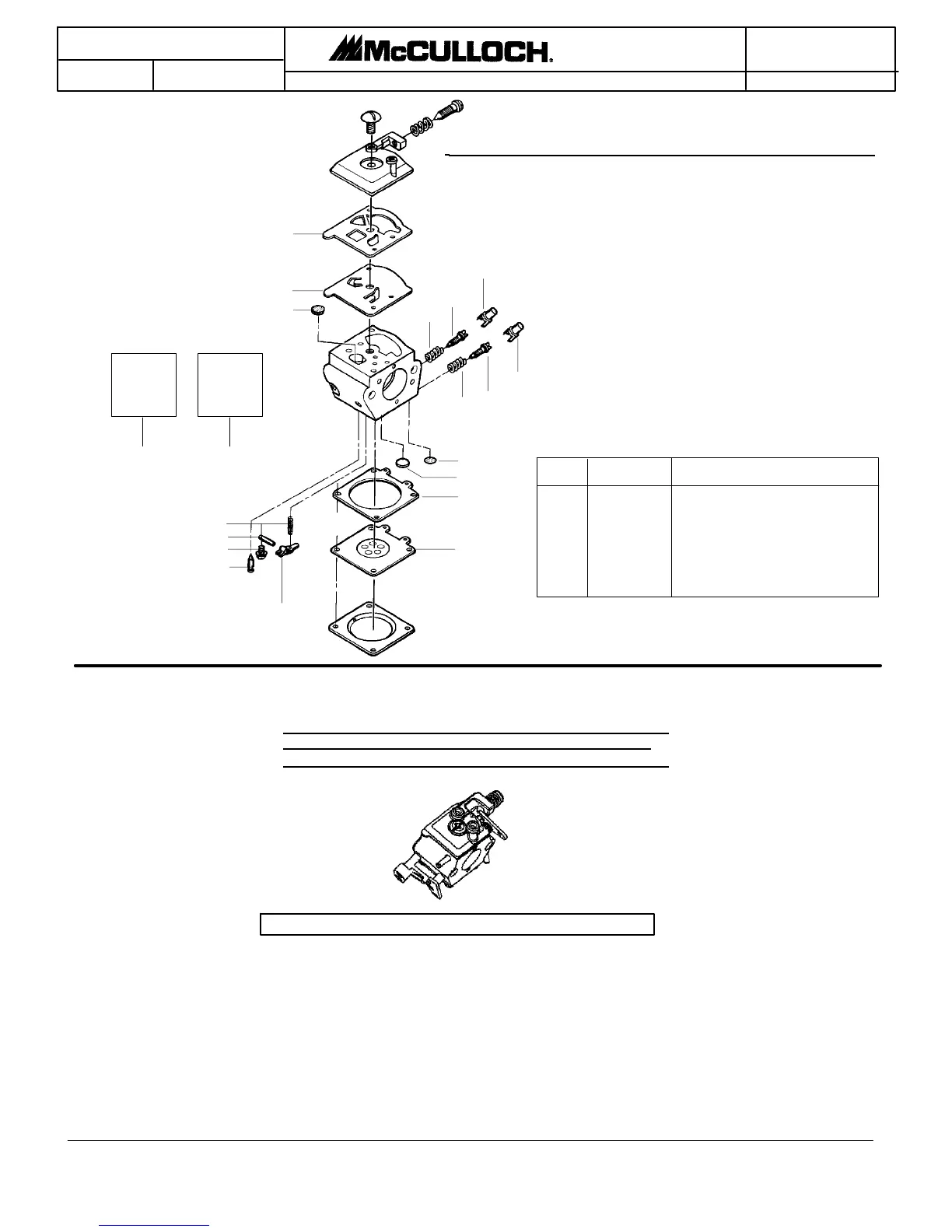 McCULLOCH®