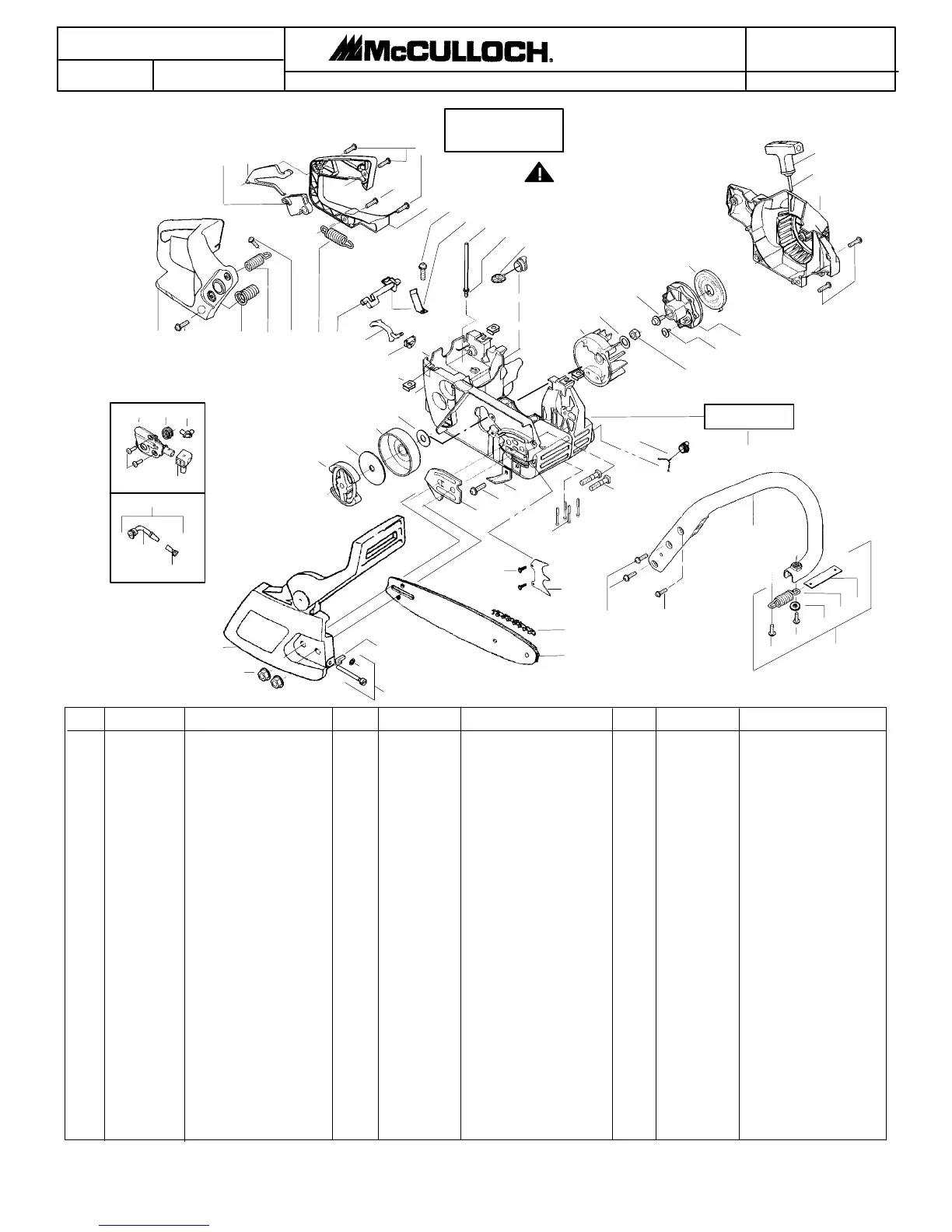 McCULLOCH®