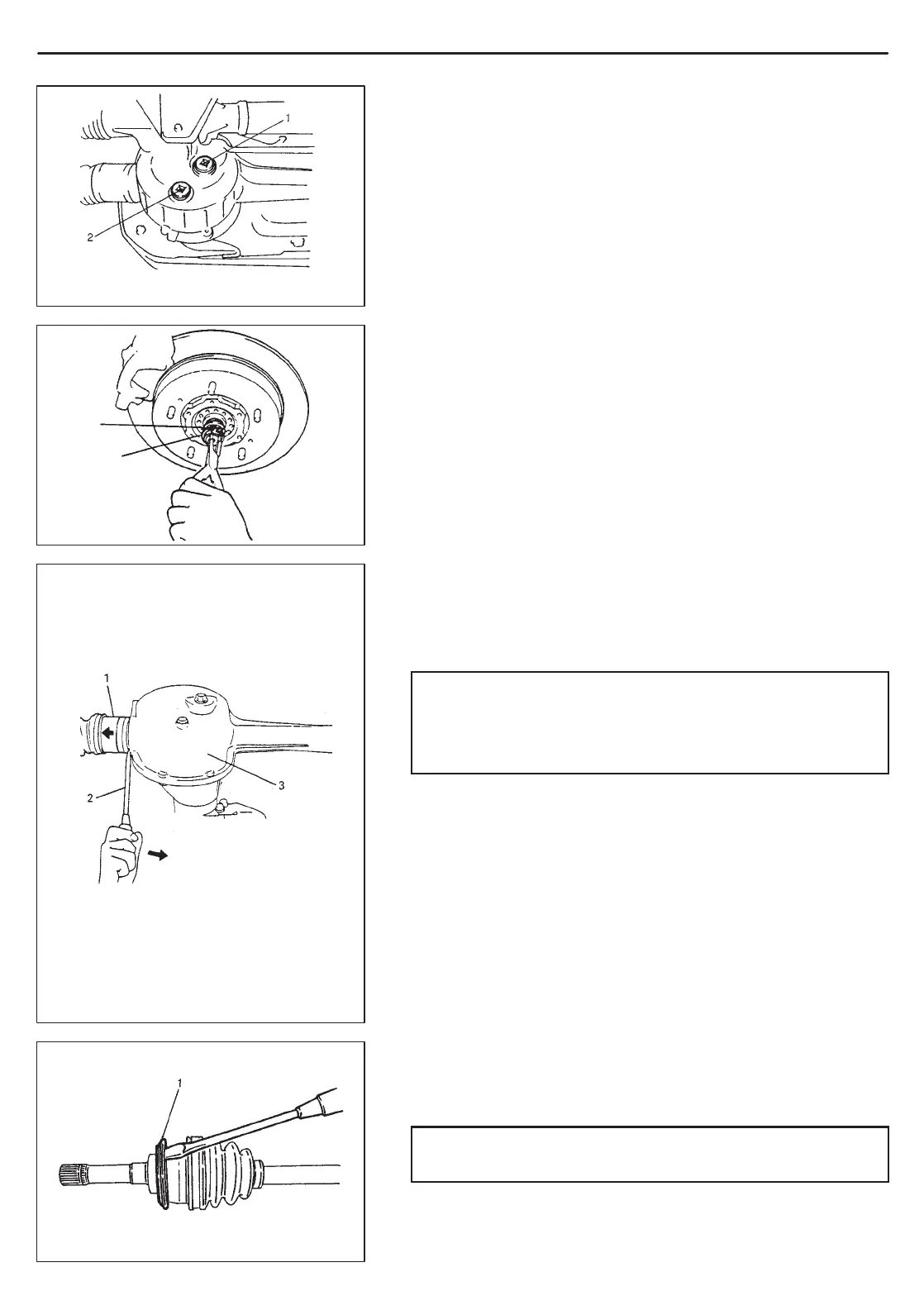 1

2

1

2

3

1