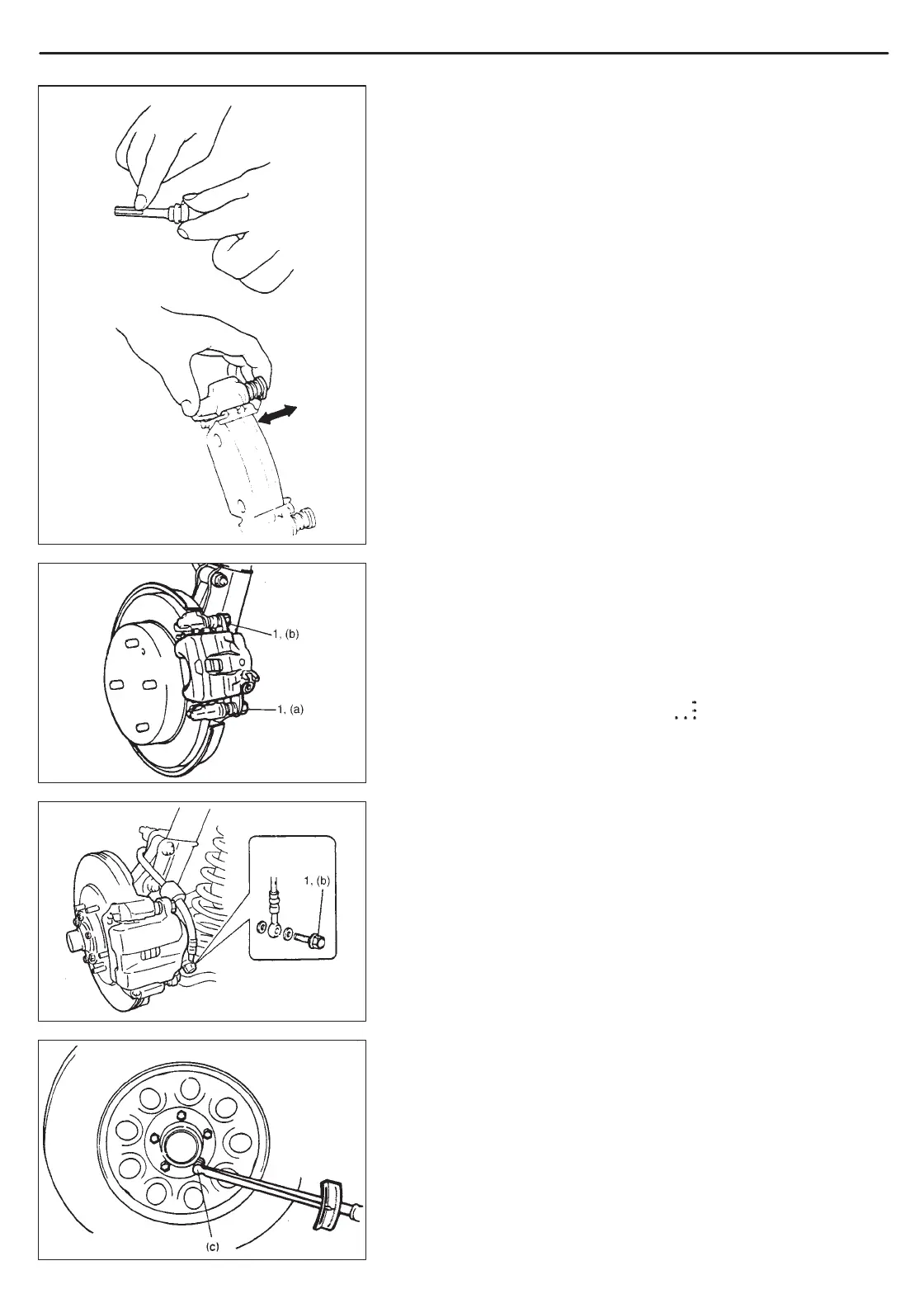 1, (b)

1, (a)

1, (b)

(c)