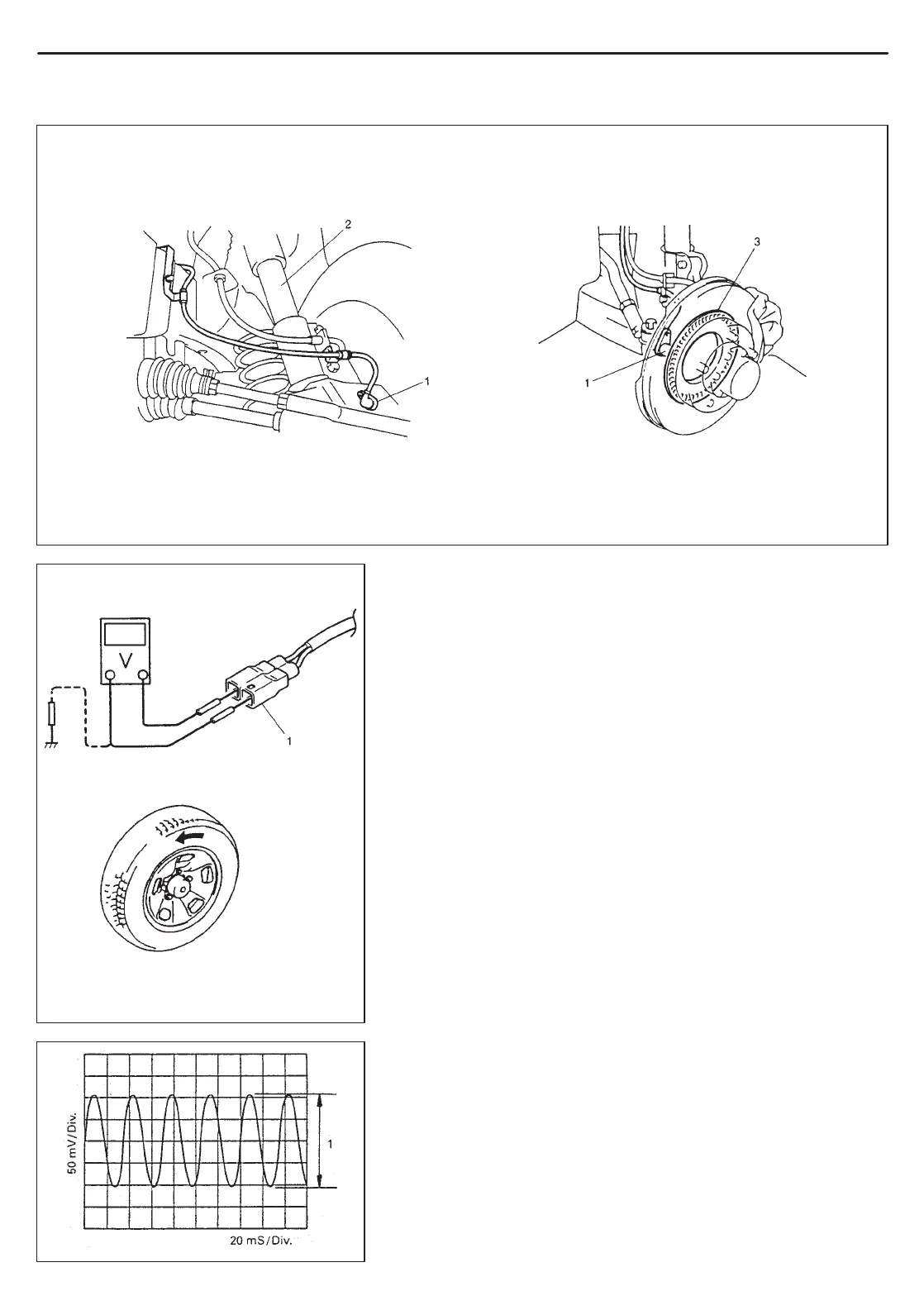 2

1

3

1

V

1

50 mV/Div.

1

20 mS/Div.