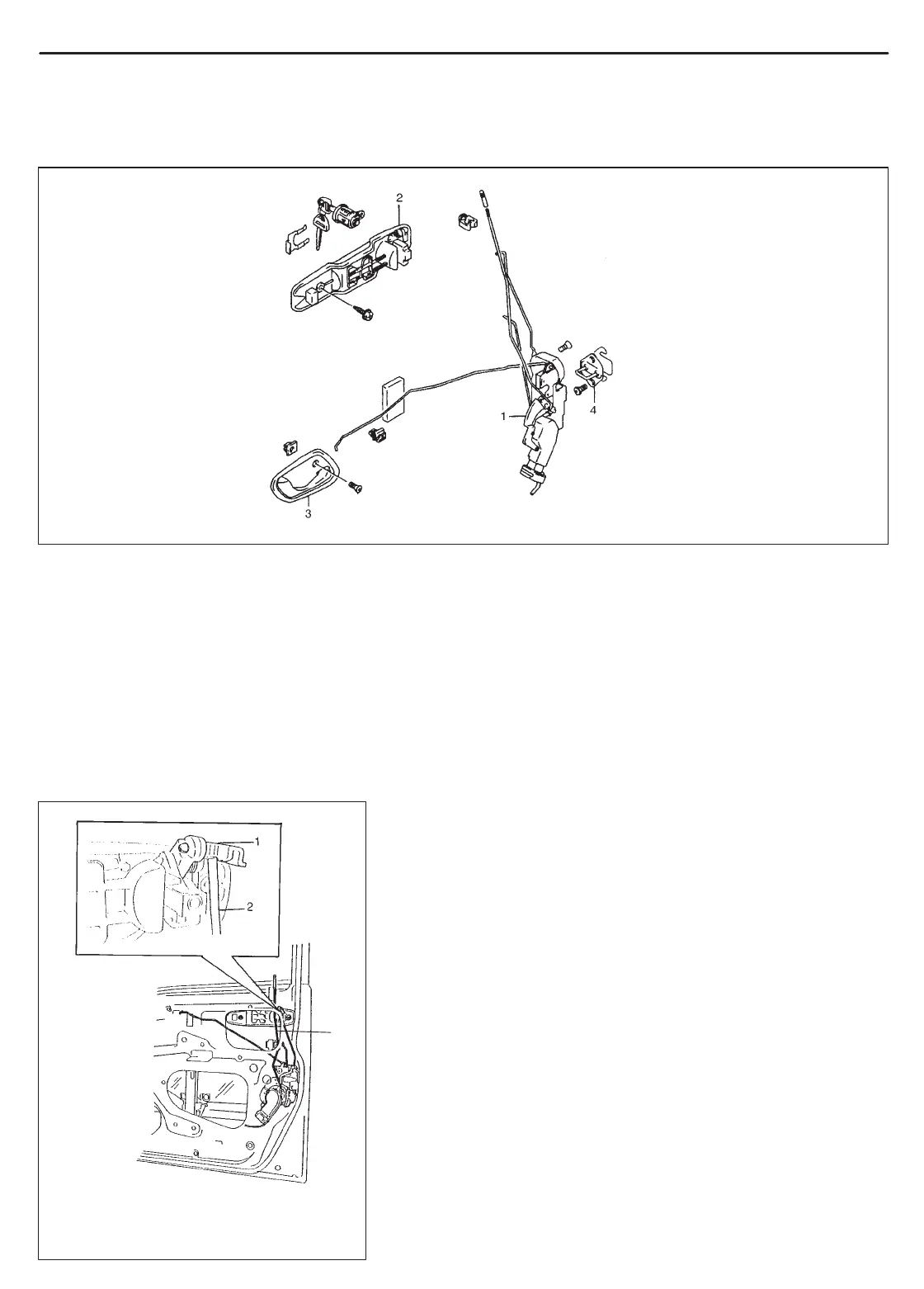 2

1

4

3

1

2