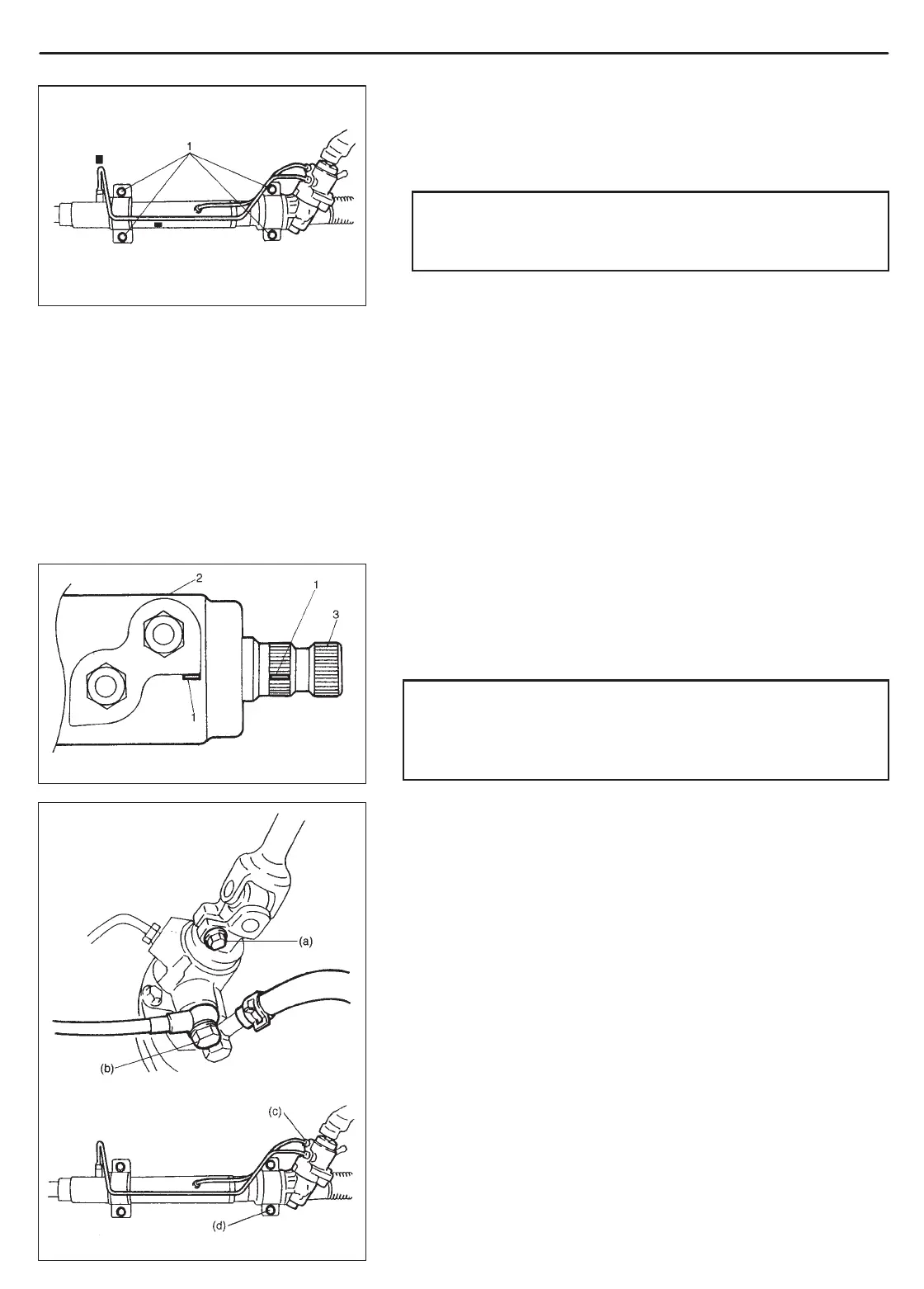 1

2

1

3

1

(a)

(b)

(c)

(d)