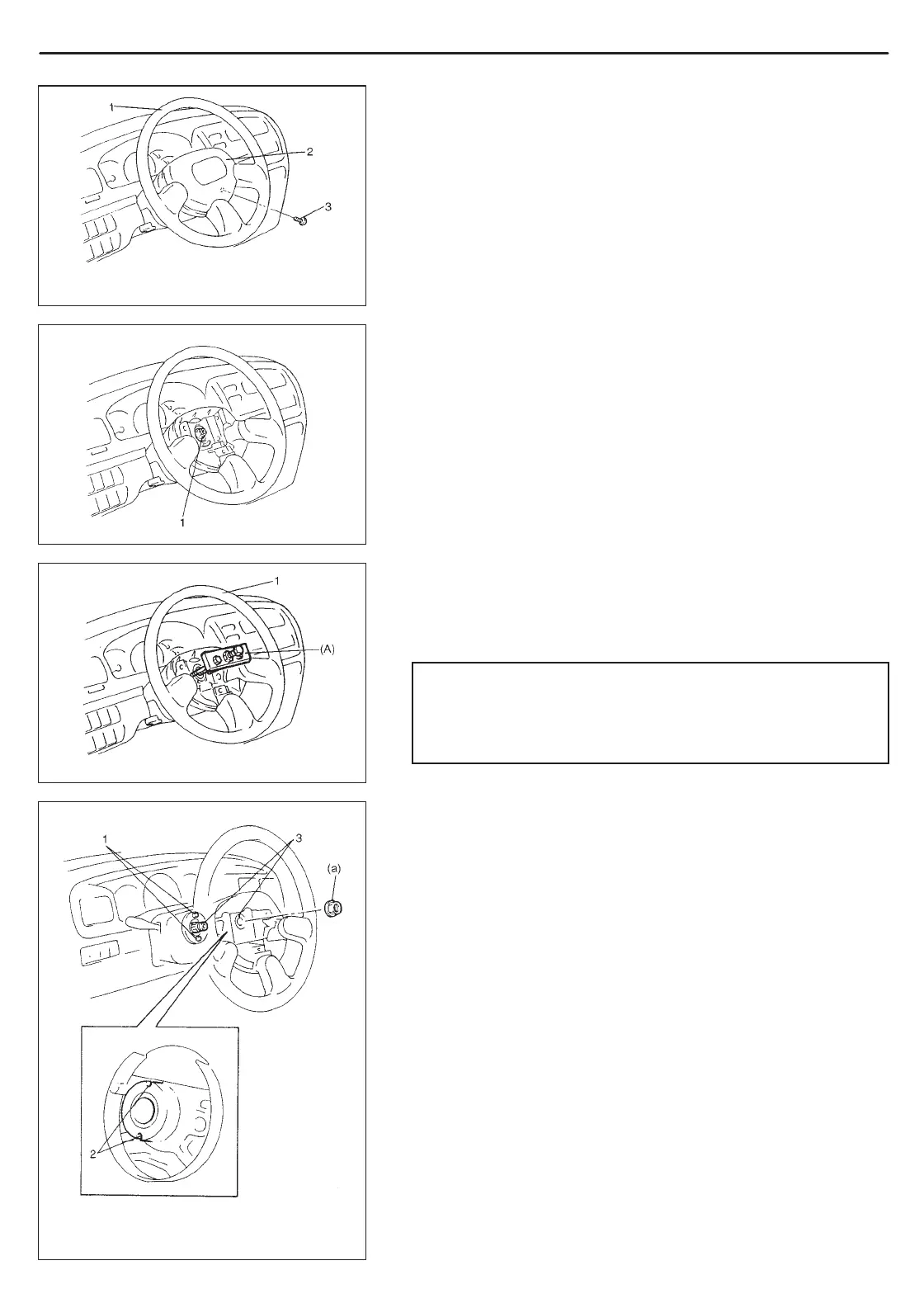 1

2

3

1

1

(A)

1

3

(a)

2