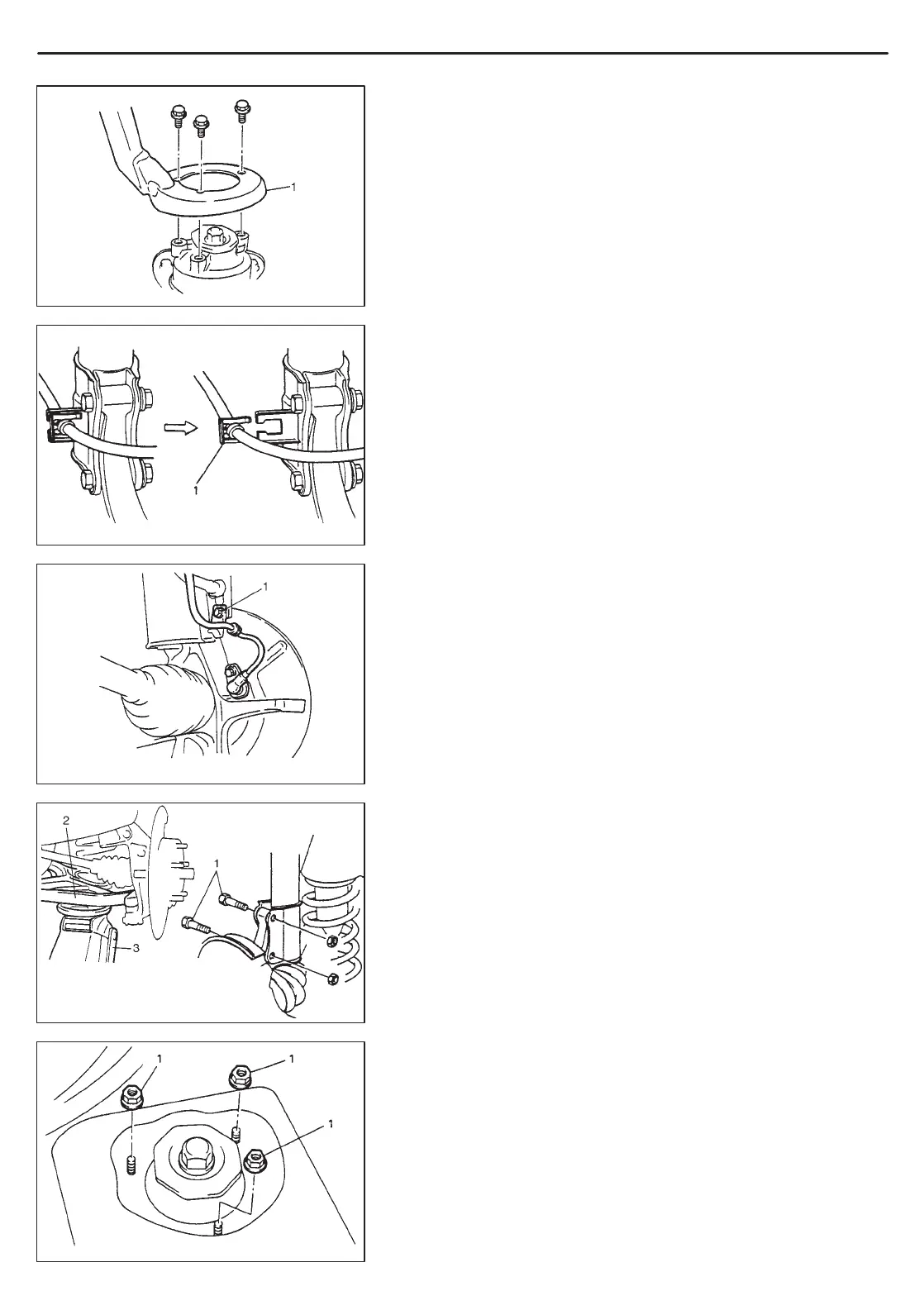 1

1

1

2

1

3

1

1

1