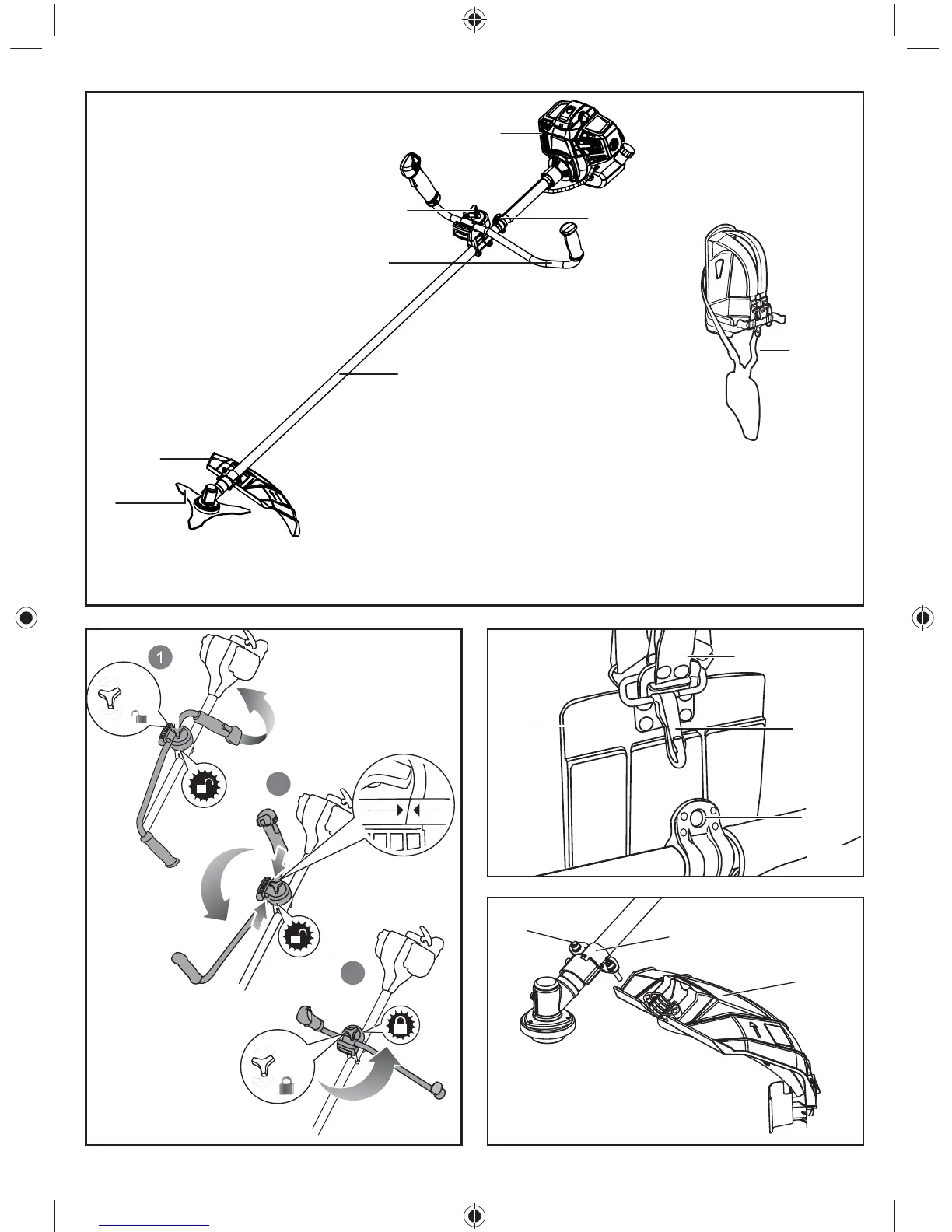 1