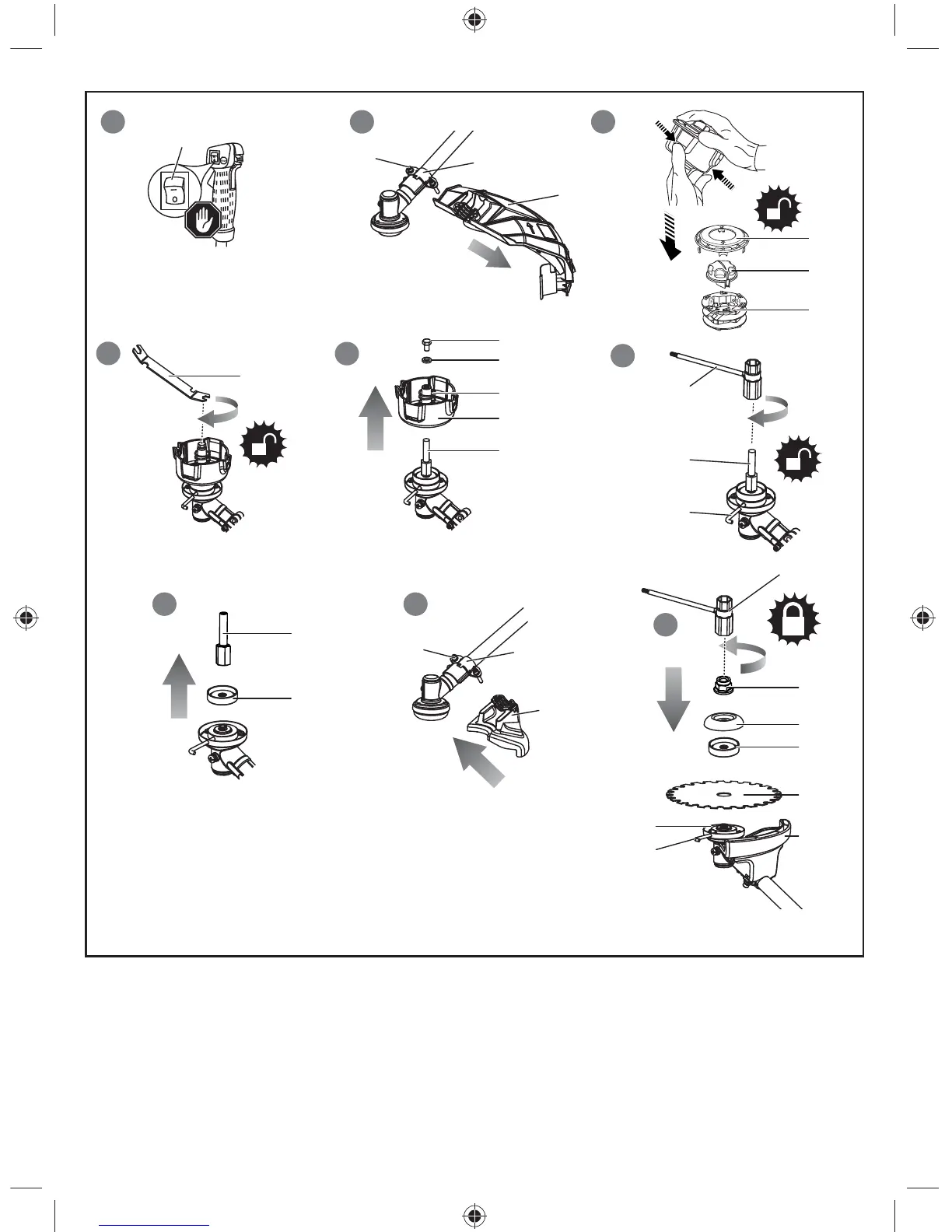 0