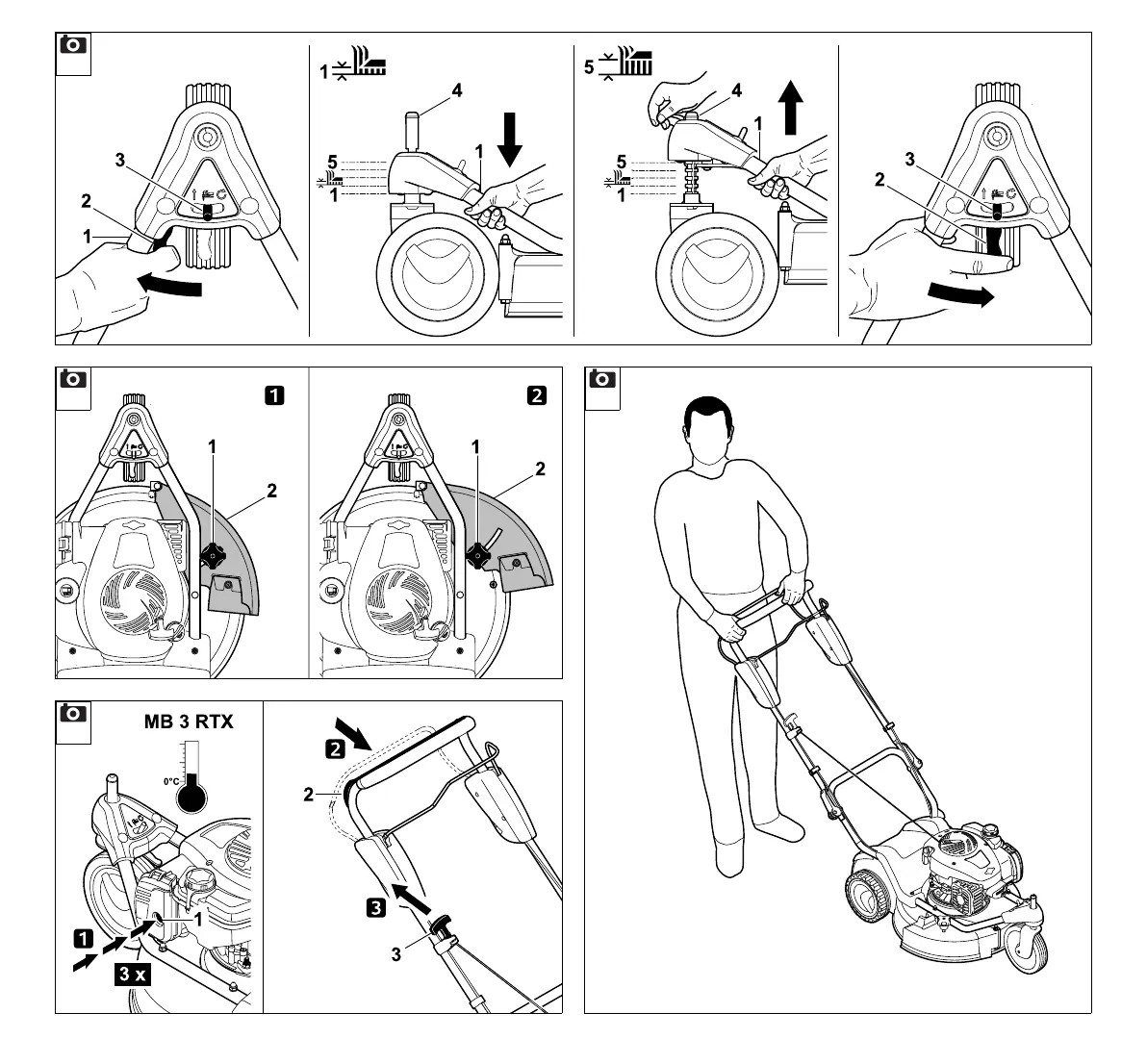 3
2
1

1
4
5
1
1

5
4
1
5
1

3
2

1
1
2

2
1
2

MB 3 RTX
0°C
1
1
3 x

2
2
3
3