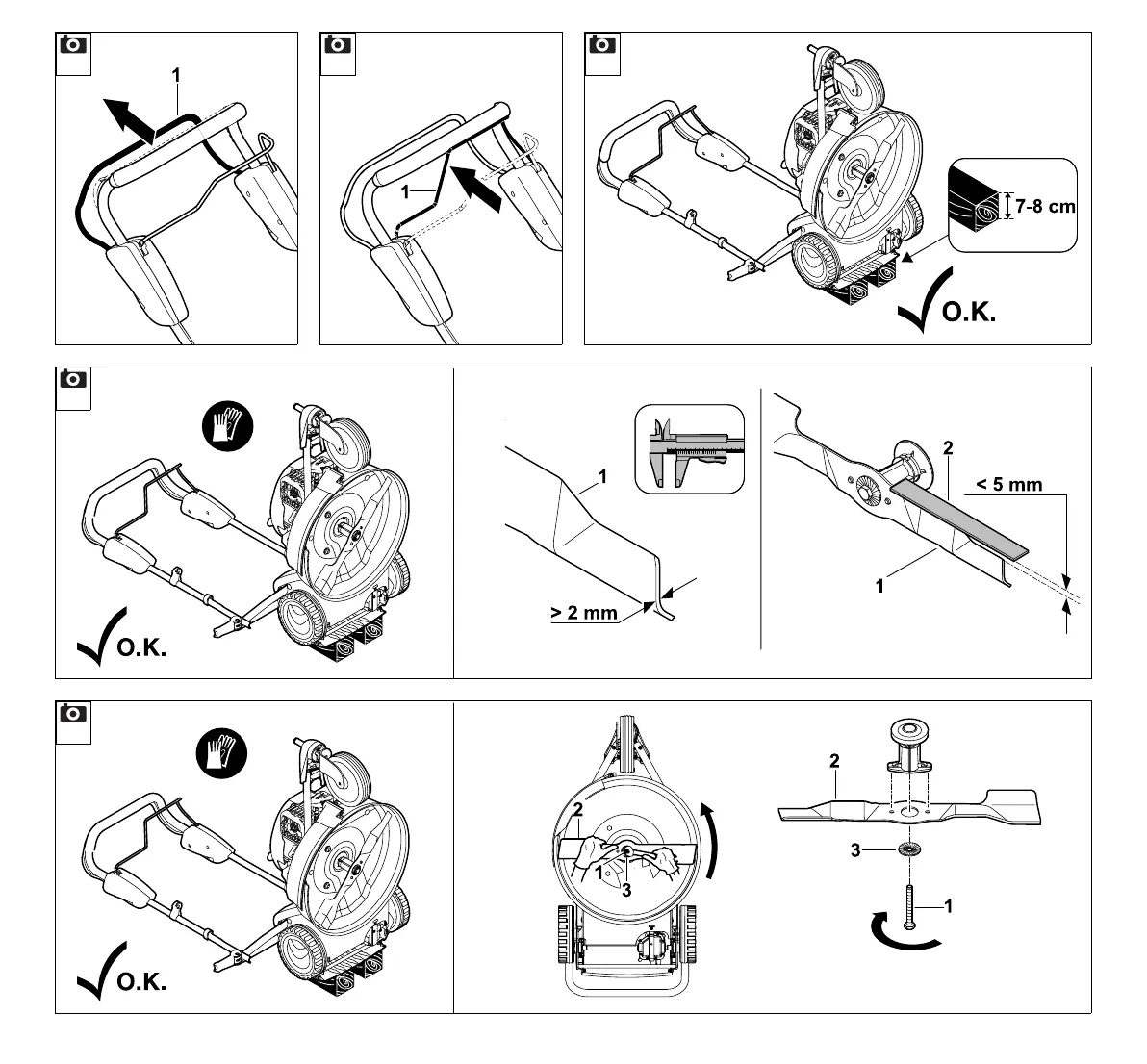 1

1

7-8 cm

O.K.

O.K.

1

> 2 mm

2

< 5 mm

1

O.K.

2

1

3

2

3

1