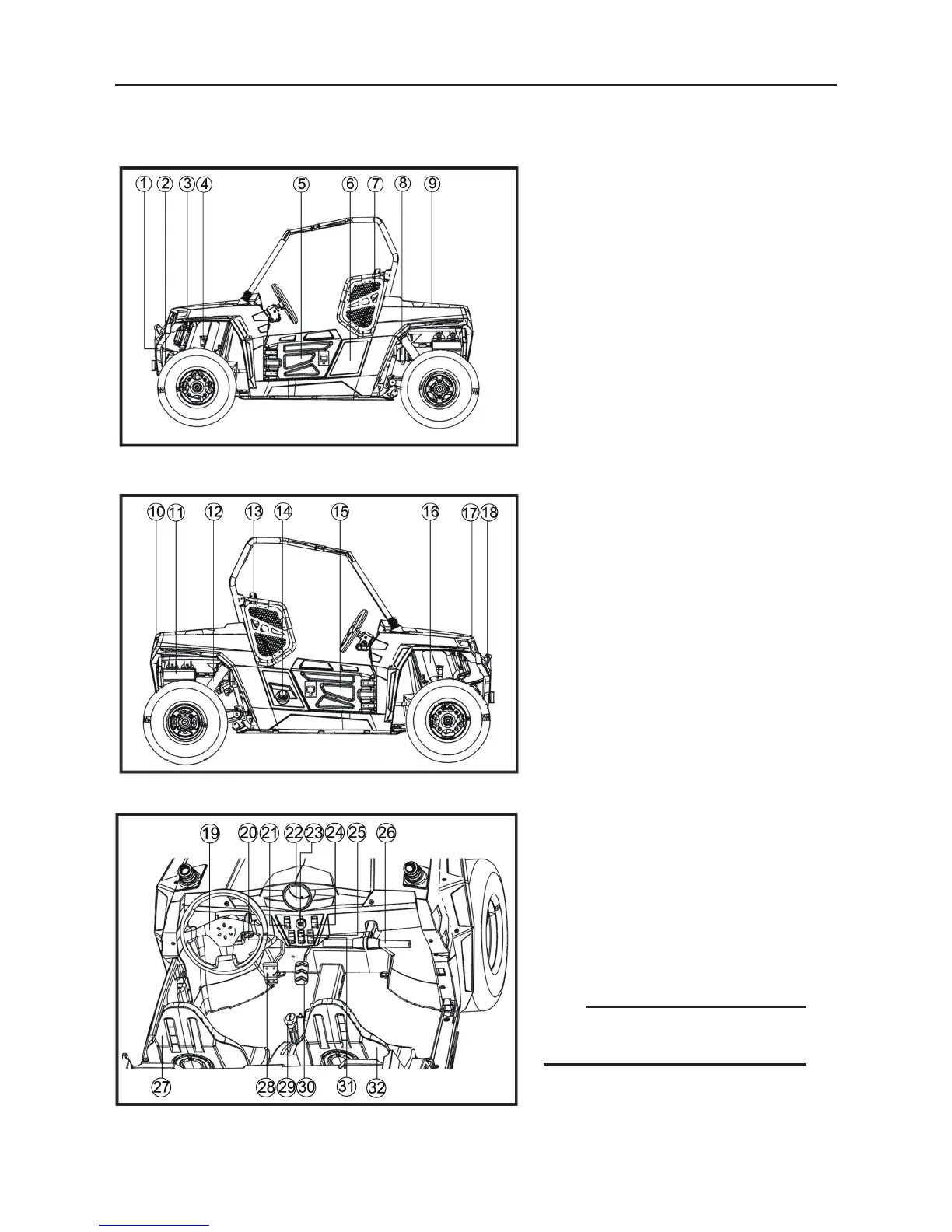 1 2 3 4 5 6 7 8 9

10 11 12 13 14 15 16 17 18

19 20 21 22 23 24 25 26

27 28 29 30 31 32