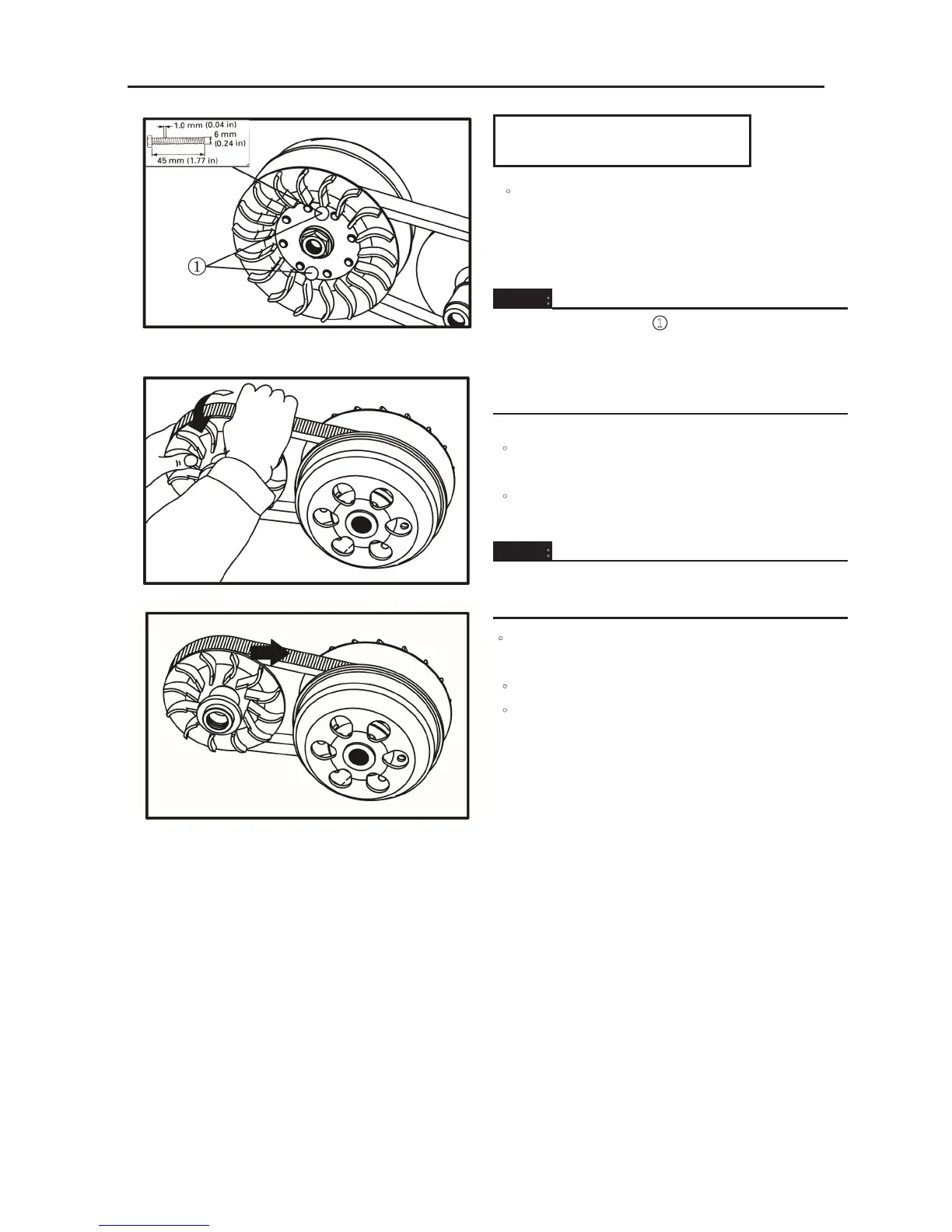 1.0 mm (0.04 in)
6 mm
(0.24 in)
45 mm (1.77 in)
①

①