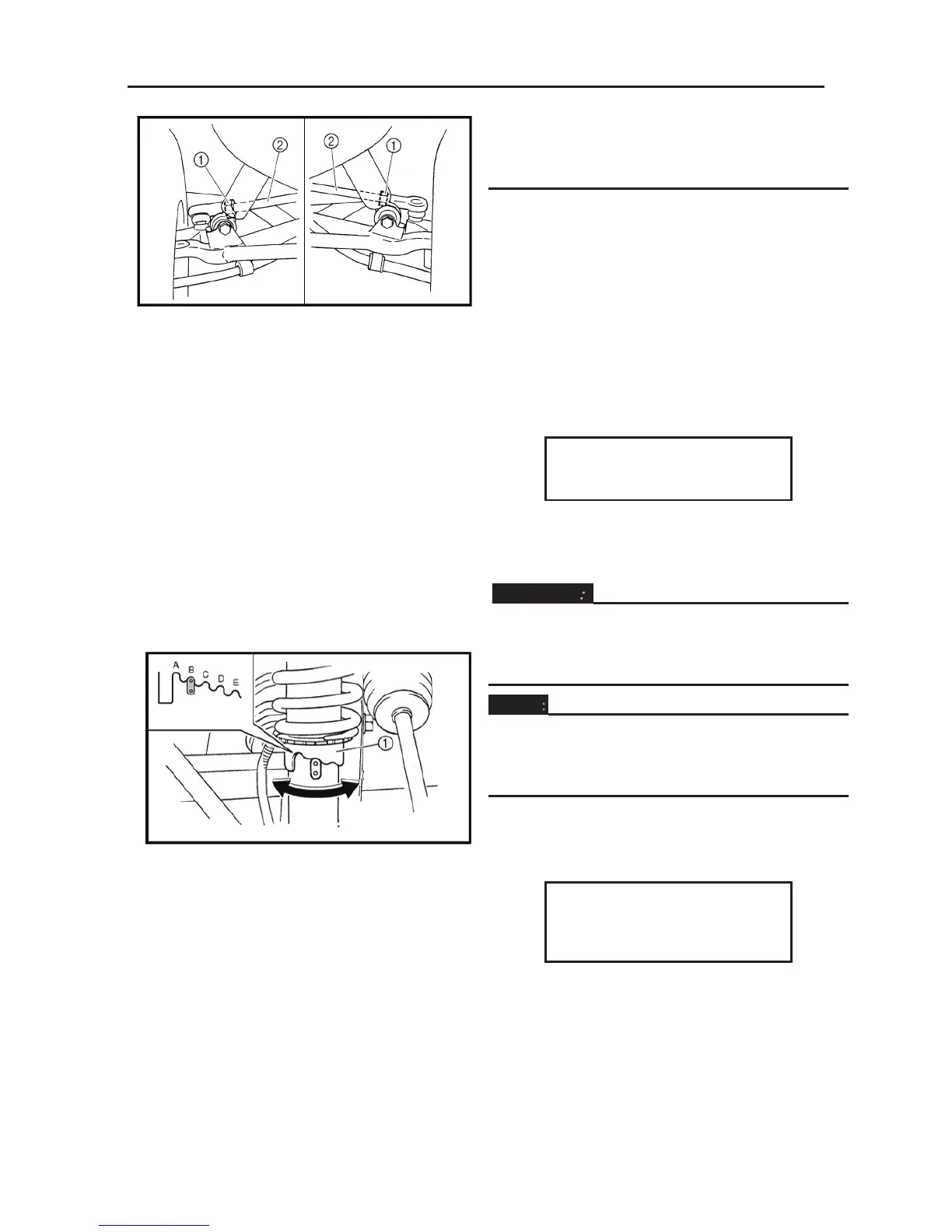 ①
②
②
①

A
B
C
D
E
①