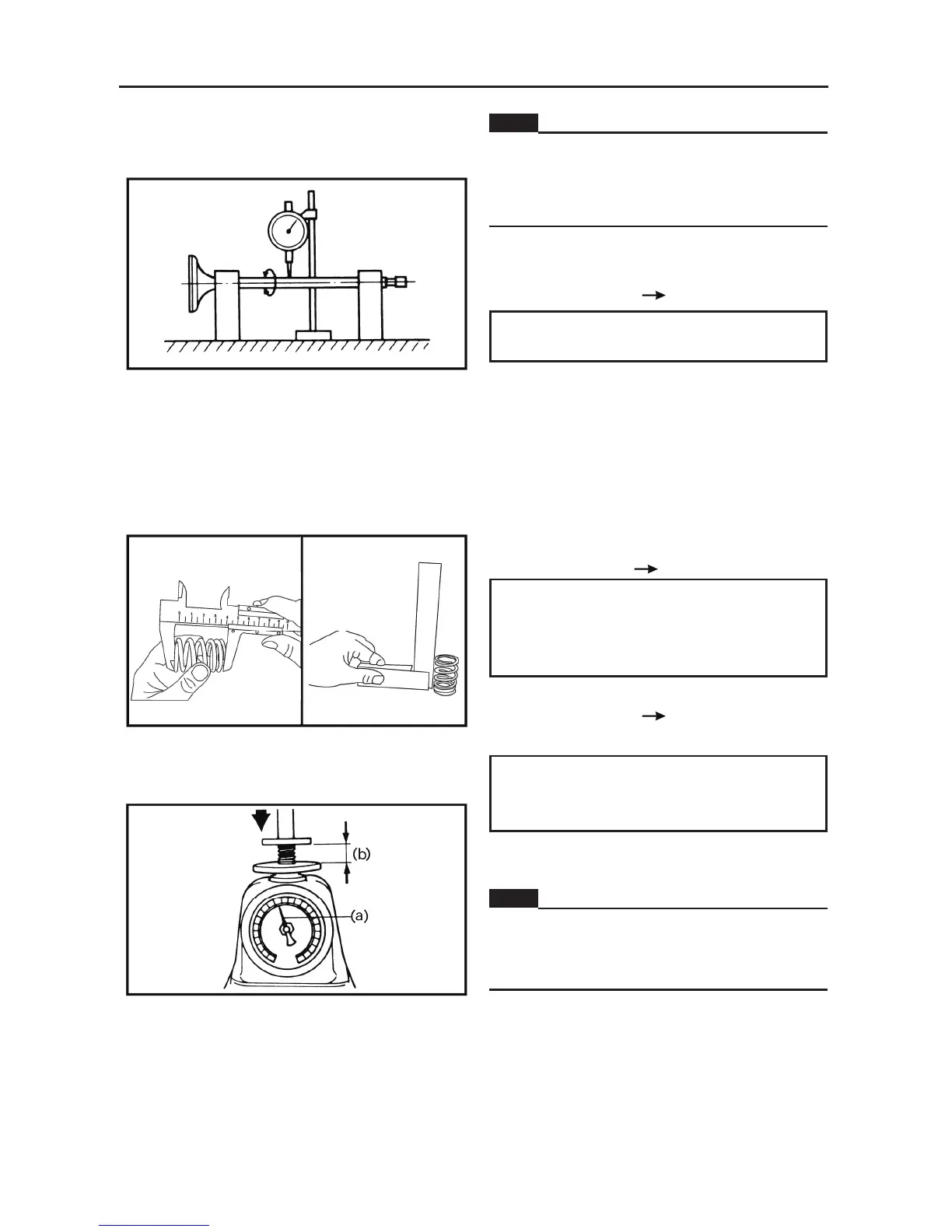 (b)

(a)