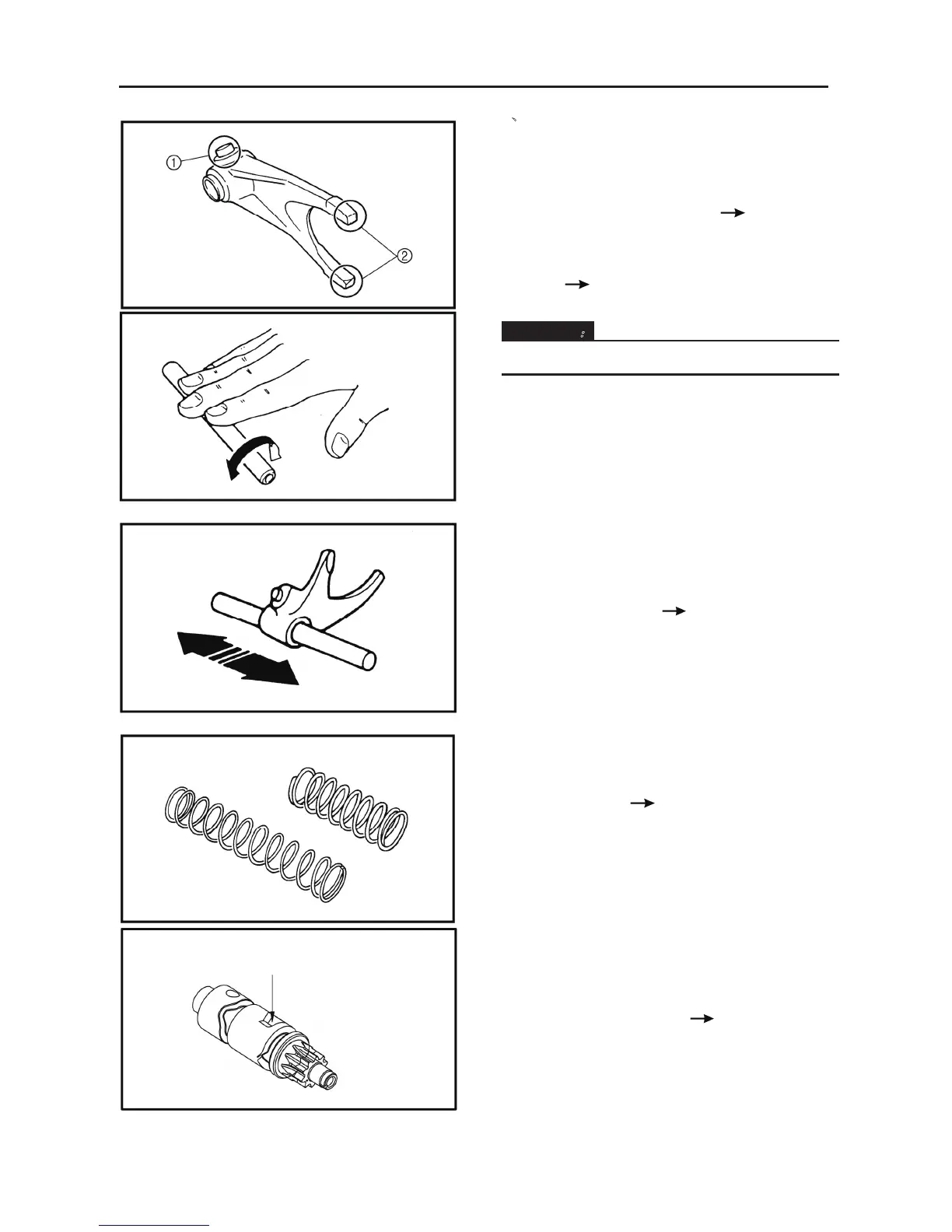 ①

②