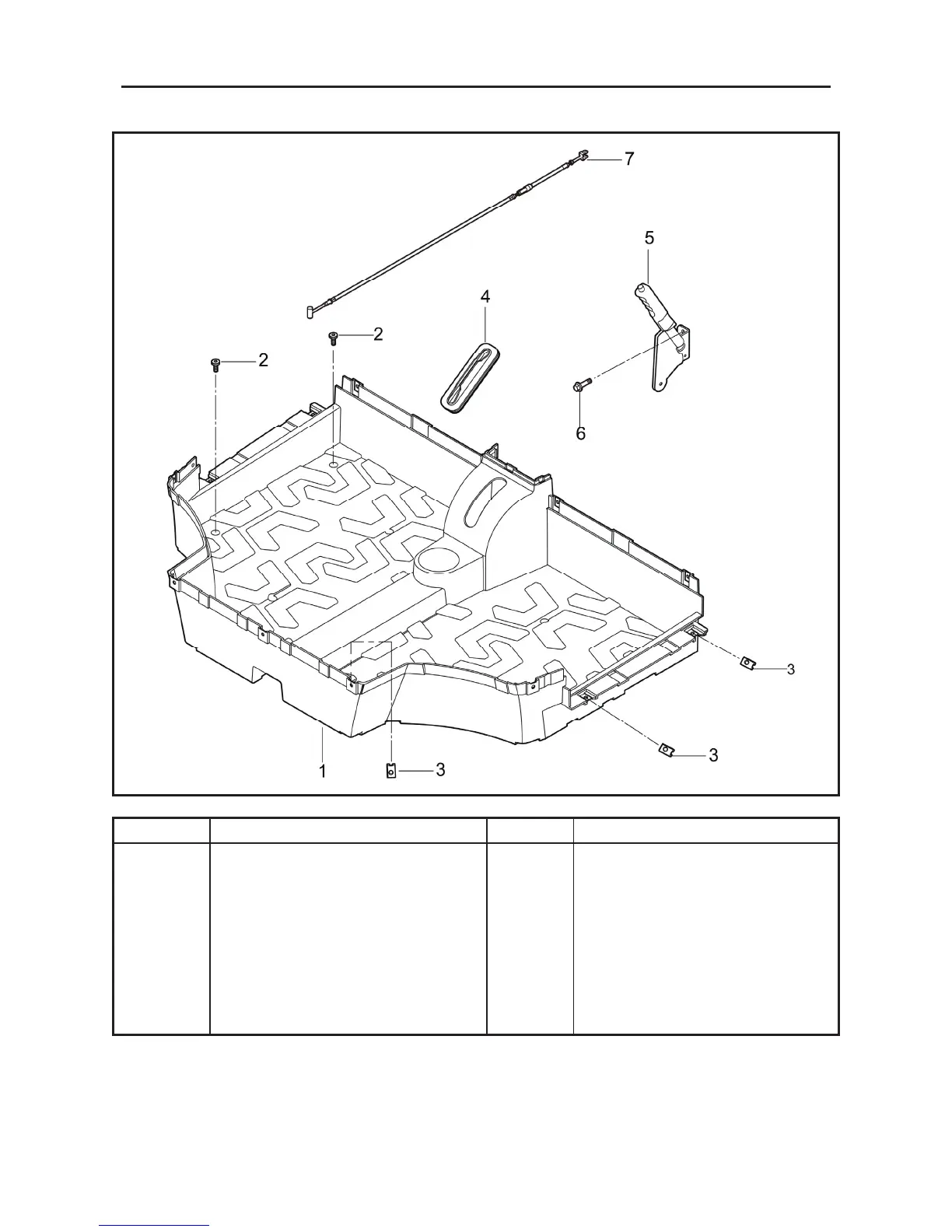 7

5

4

2

2

6

3

3

1

3