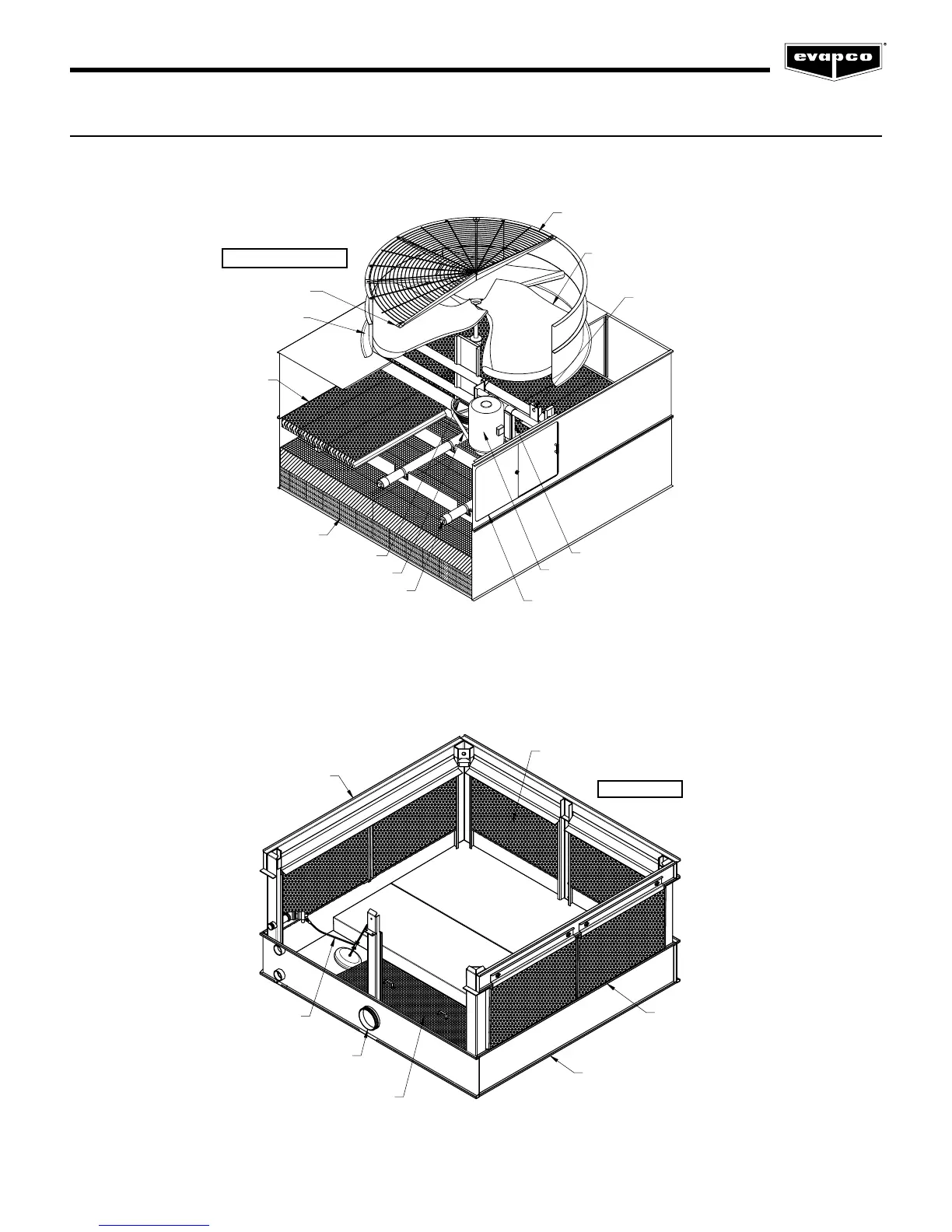 evapco