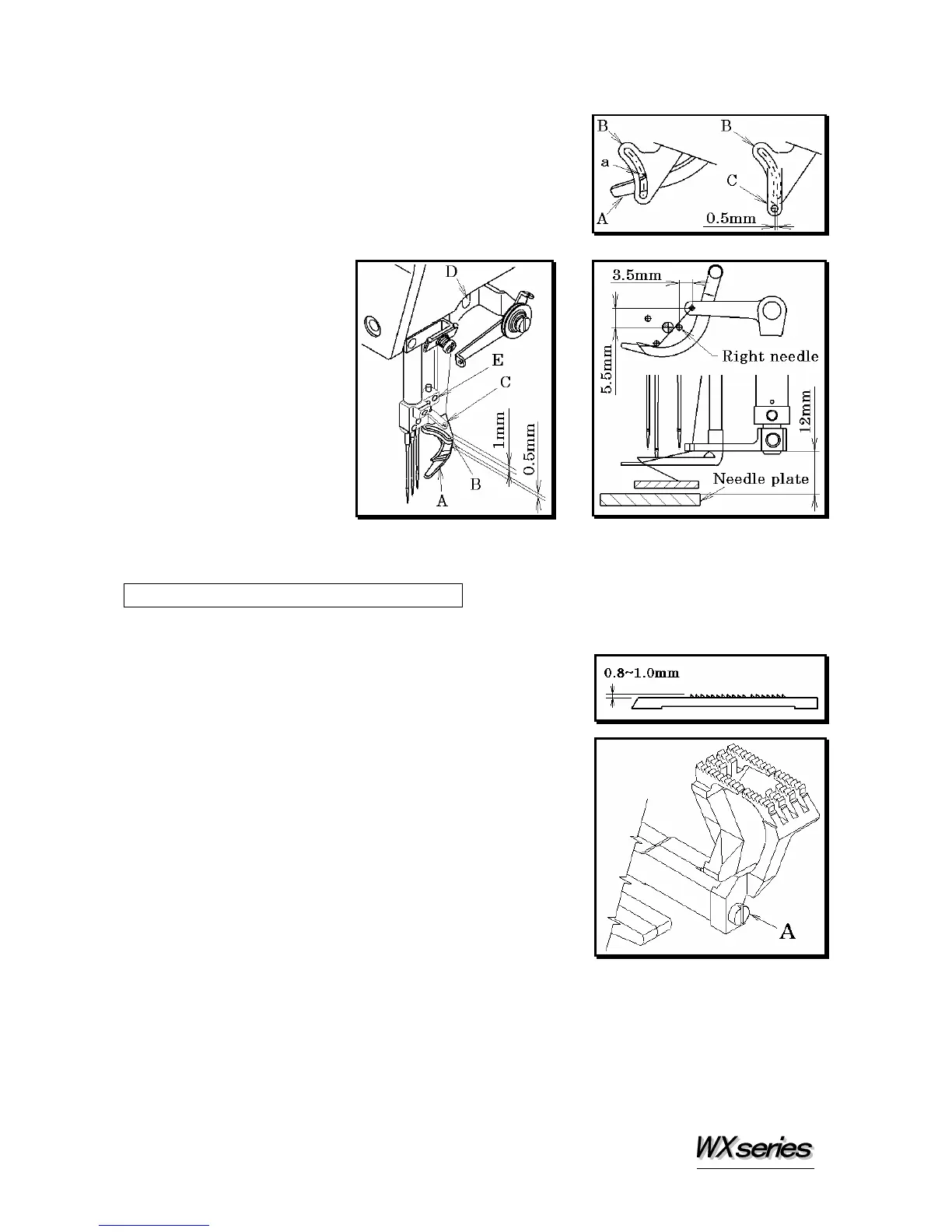 B
a
A
B
C
0.5mm

D
E
C
1mm
0.5mm
B
A

3.5mm
5.5mm
Right needle
12mm
Needle plate

0.8~1.0mm

A

WXseries