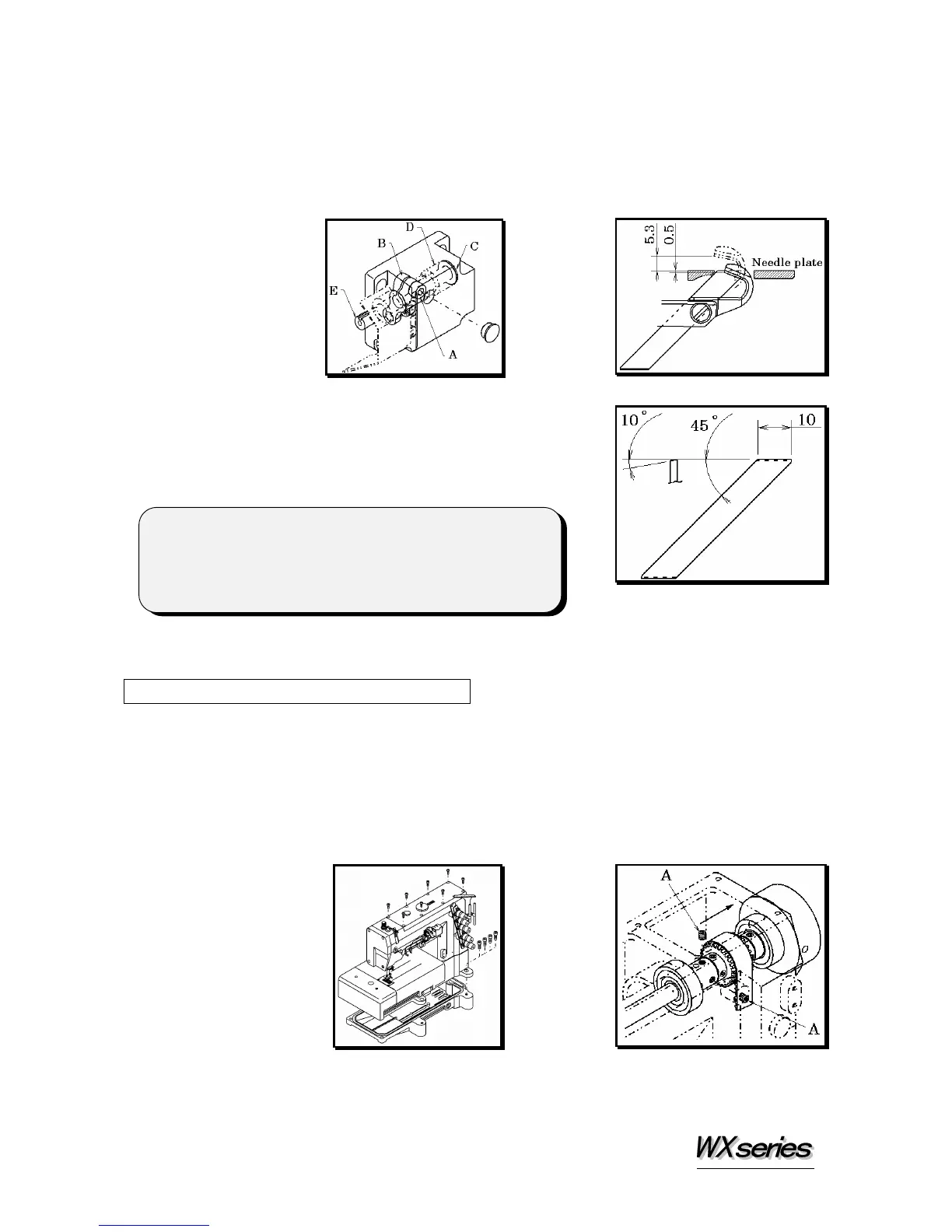 D
B
C
E
A

5.3
0.5
Needle plate

10°
45°
10

A
A

WXseries