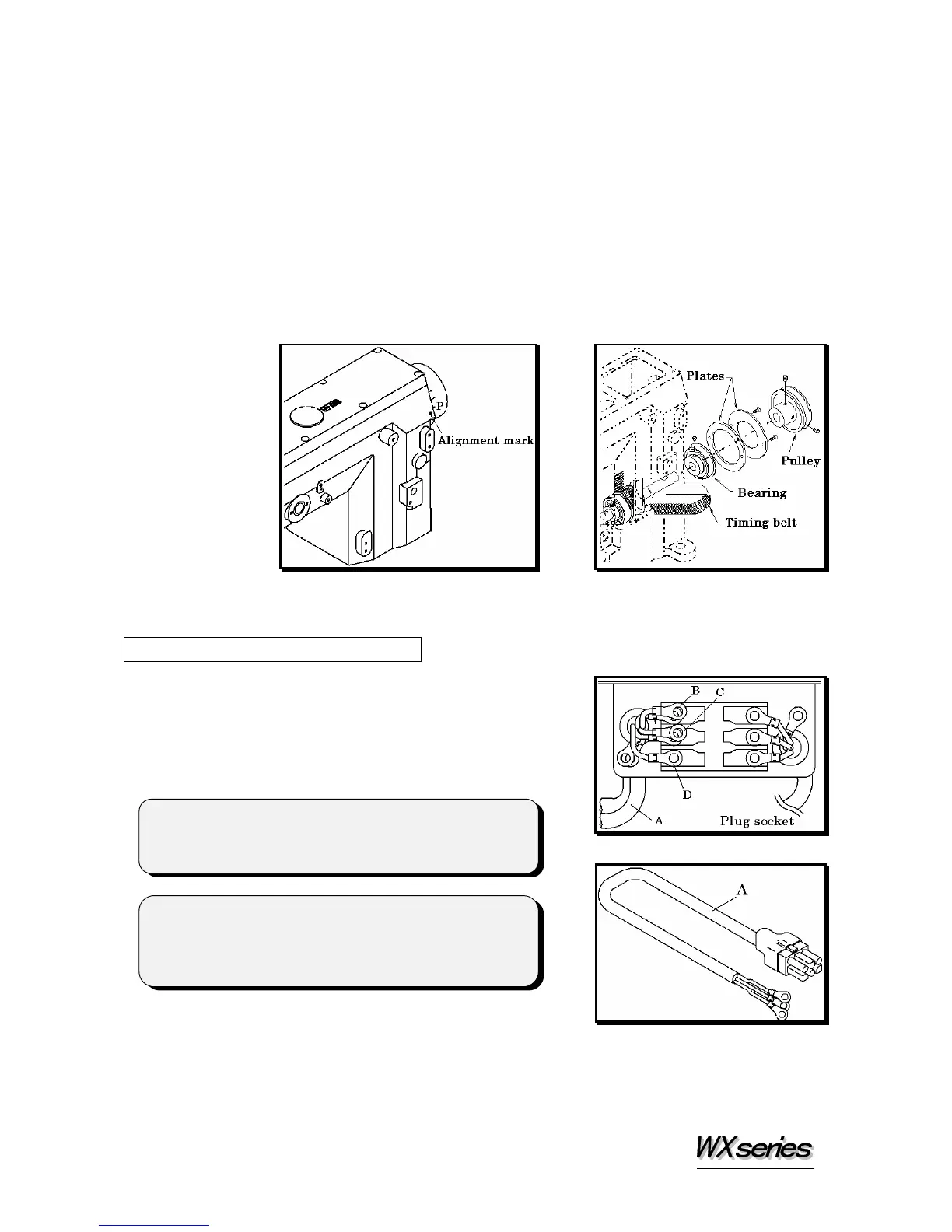 P

Alignment mark

Plates

Pulley

Bearing

Timing belt

B
C
D
A
Plug socket

A

WXseries