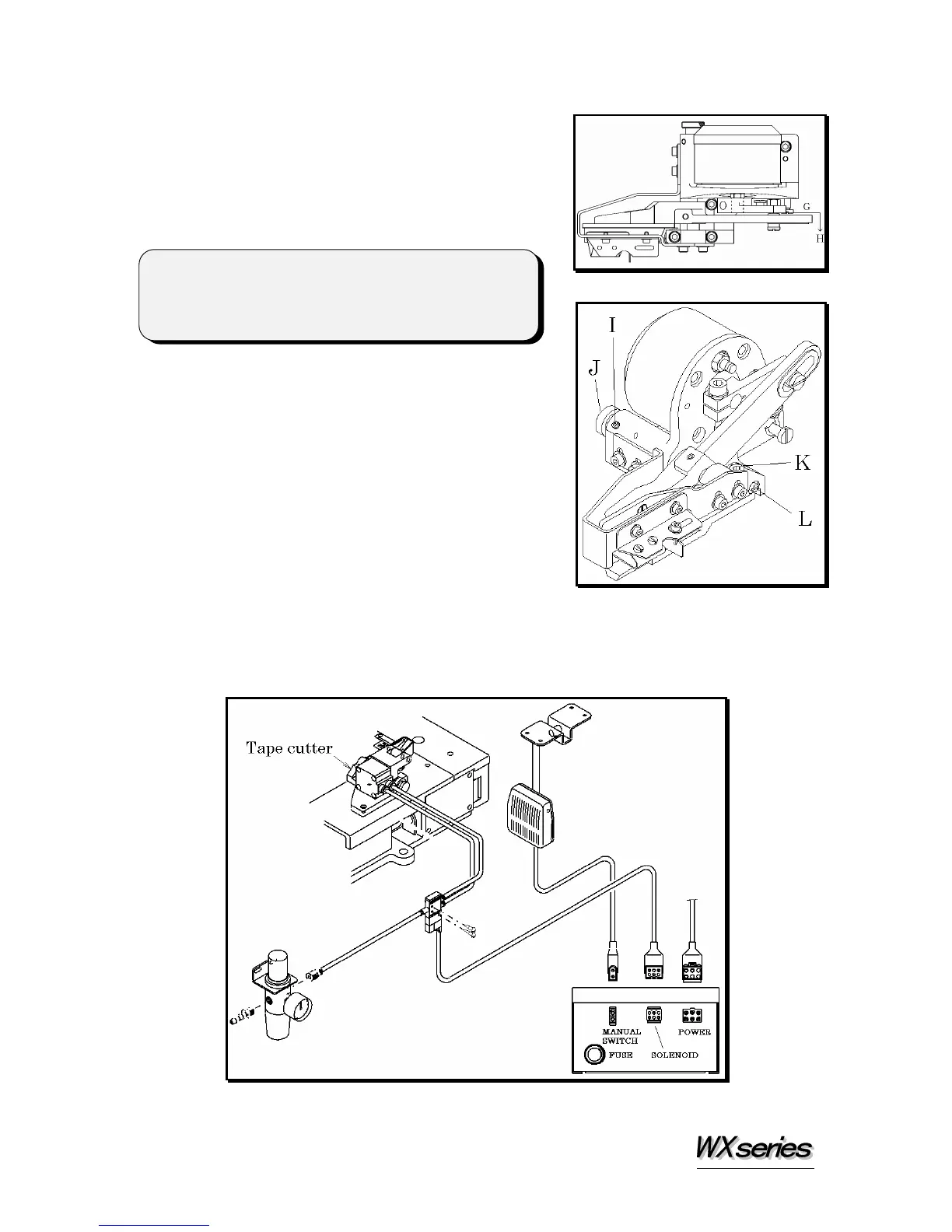 G
H

I
J
K
L

Tape cutter

MANUAL SWITCH
POWER
FUSE
SOLENOID

WXseries