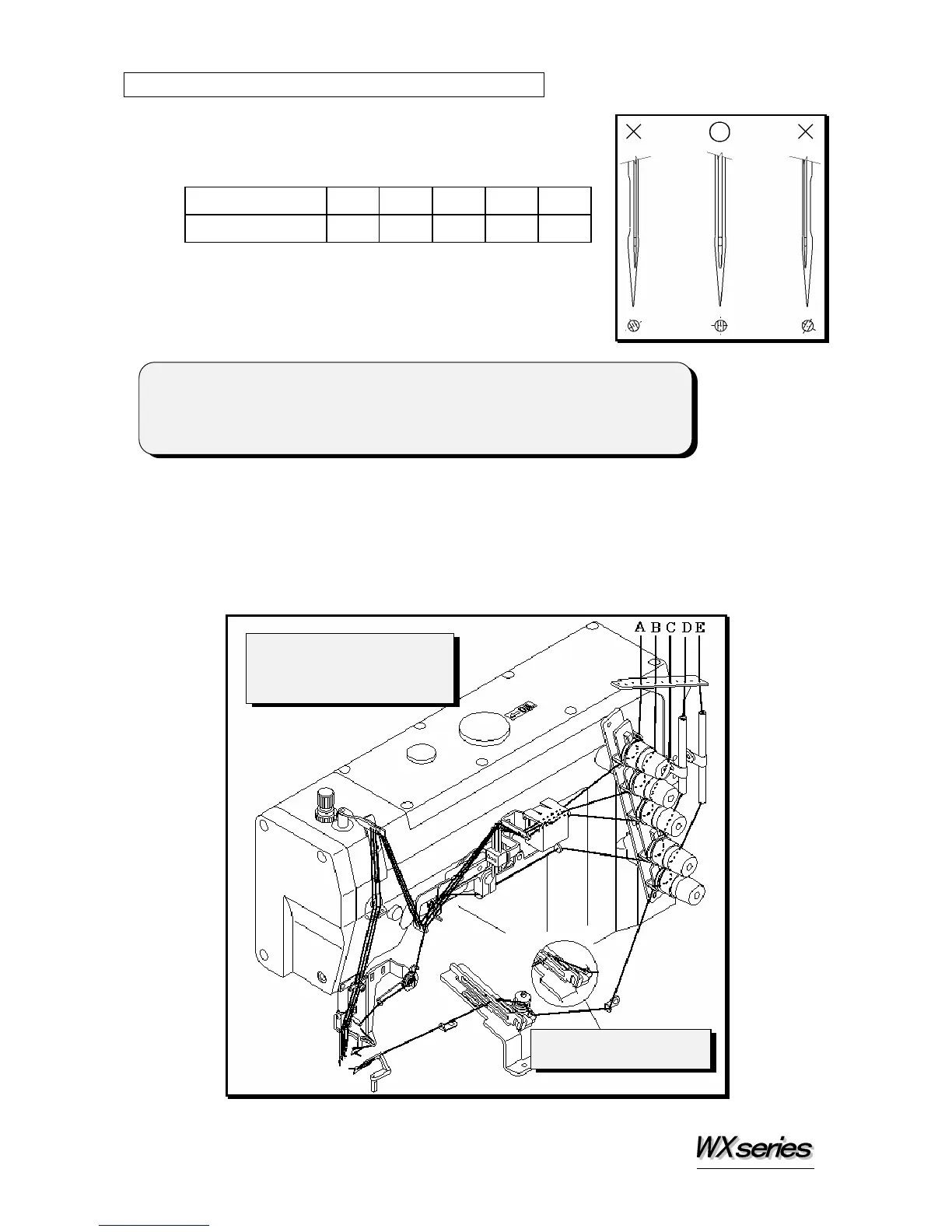 A B C D E

WXseries