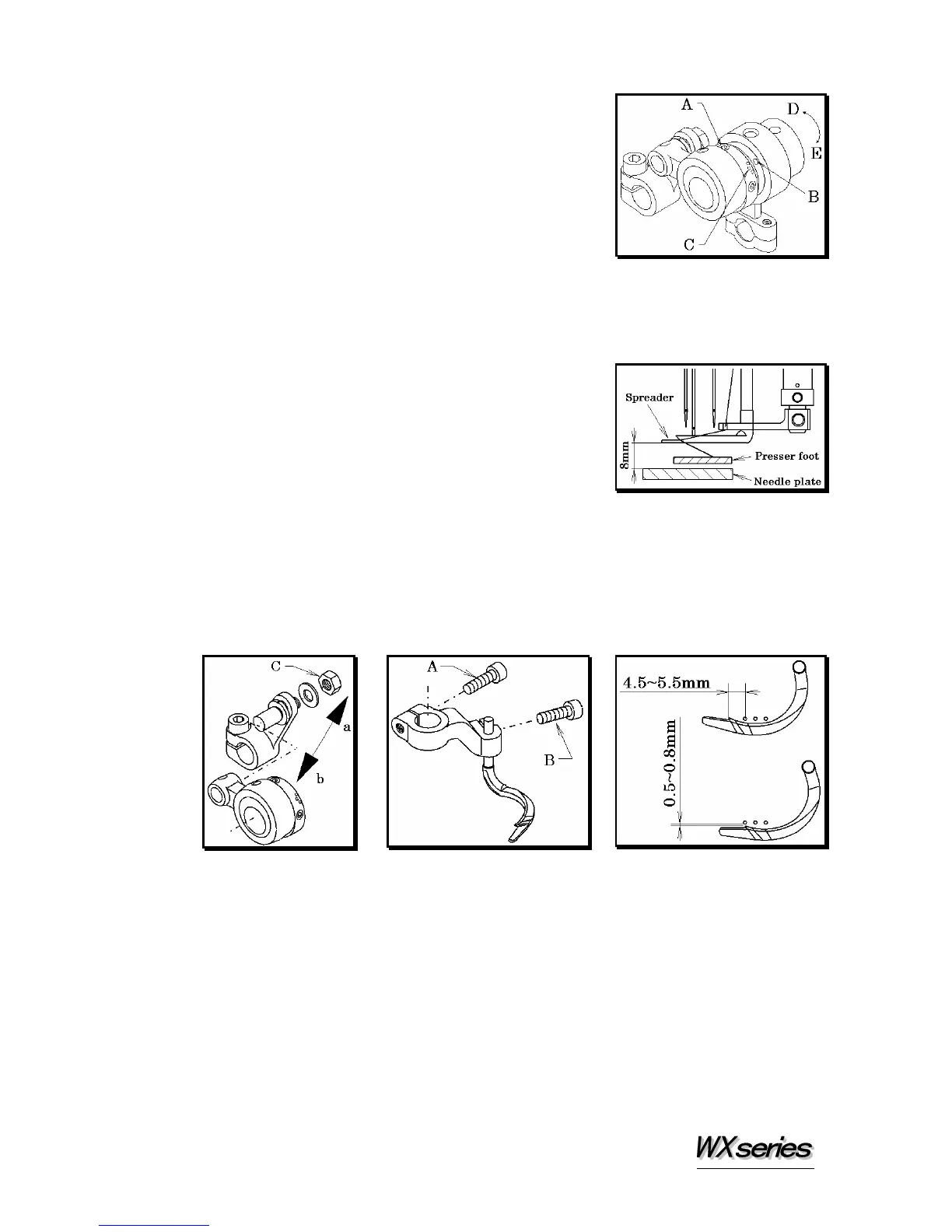 A
D
E
B
C

Spreader
8mm
Presser foot
Needle plate

C
a
b

A
B

4.5~5.5mm
0.5~0.8mm

WXseries