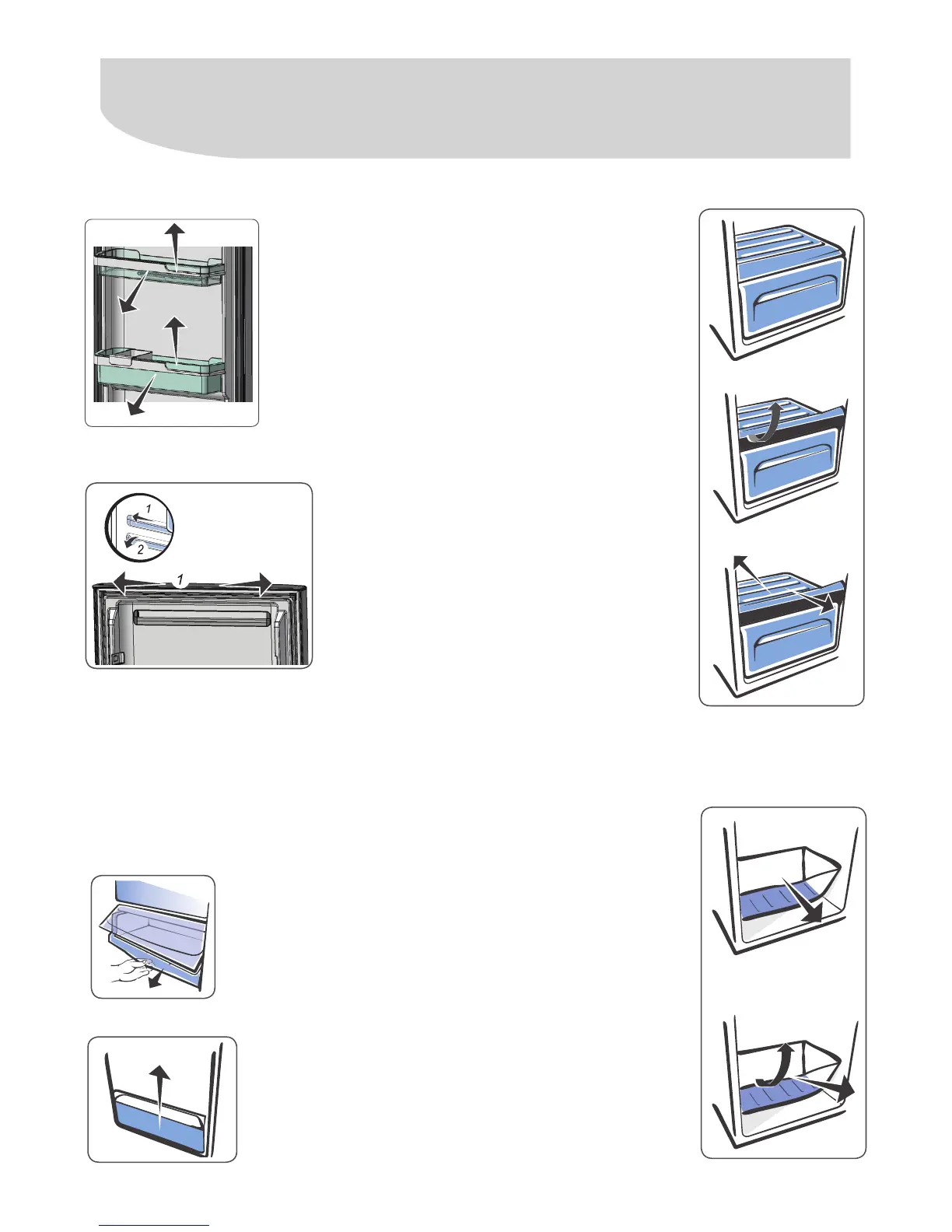 1

2

1