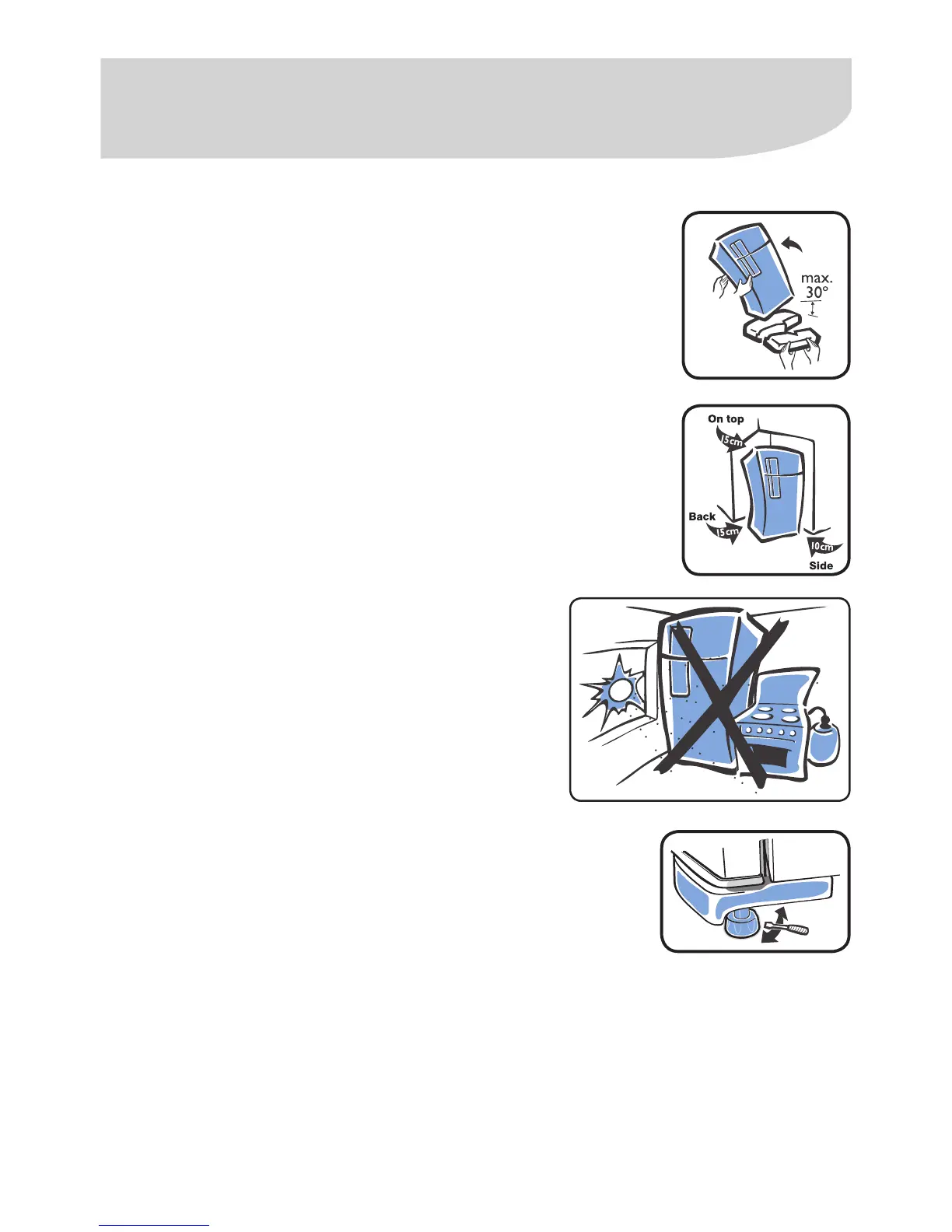 max.
30°

On top
15cm
Back
15cm
10cm
Side