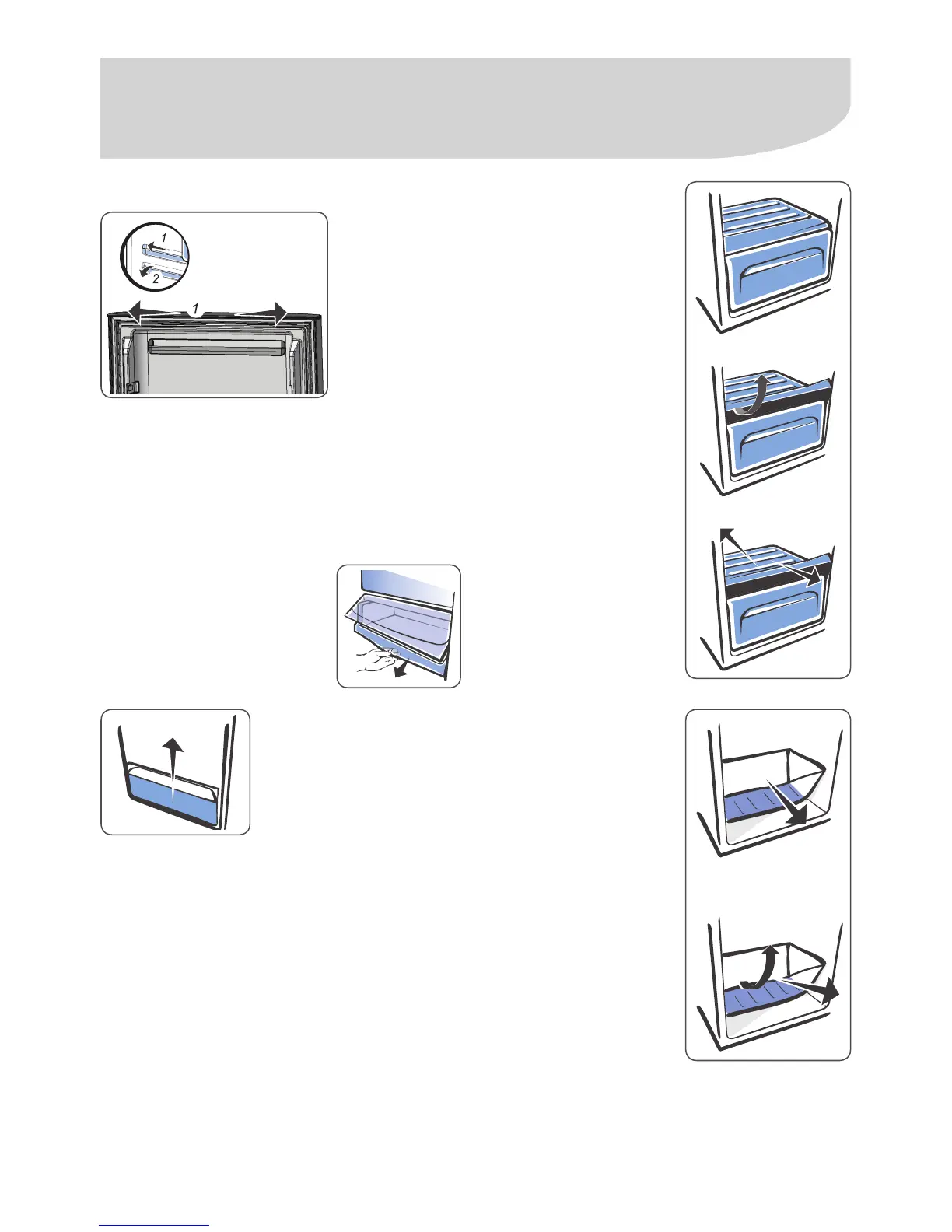 1
2
1