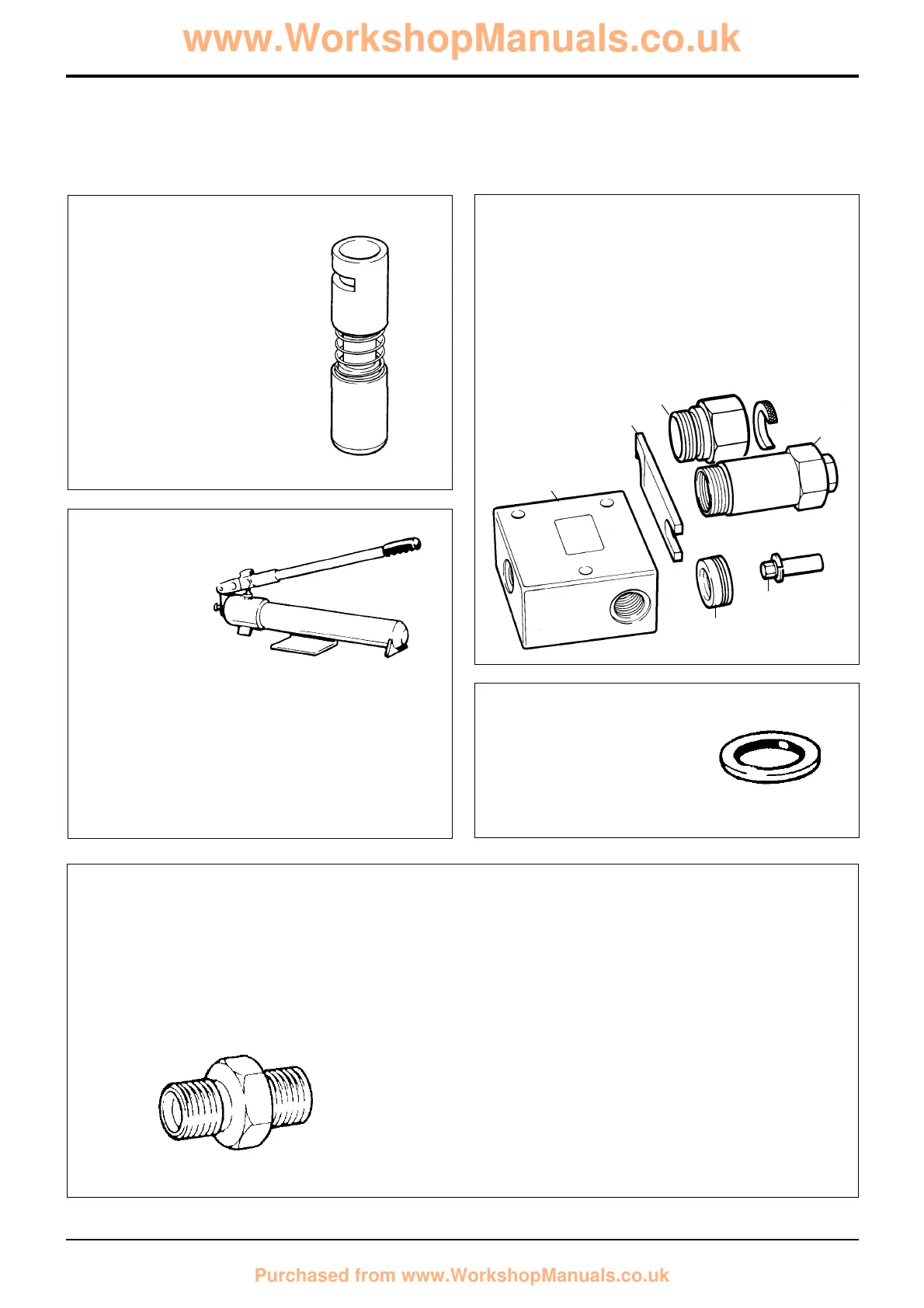 www.WorkshopManuals.co.uk

Purchased from www.WorkshopManuals.co.uk