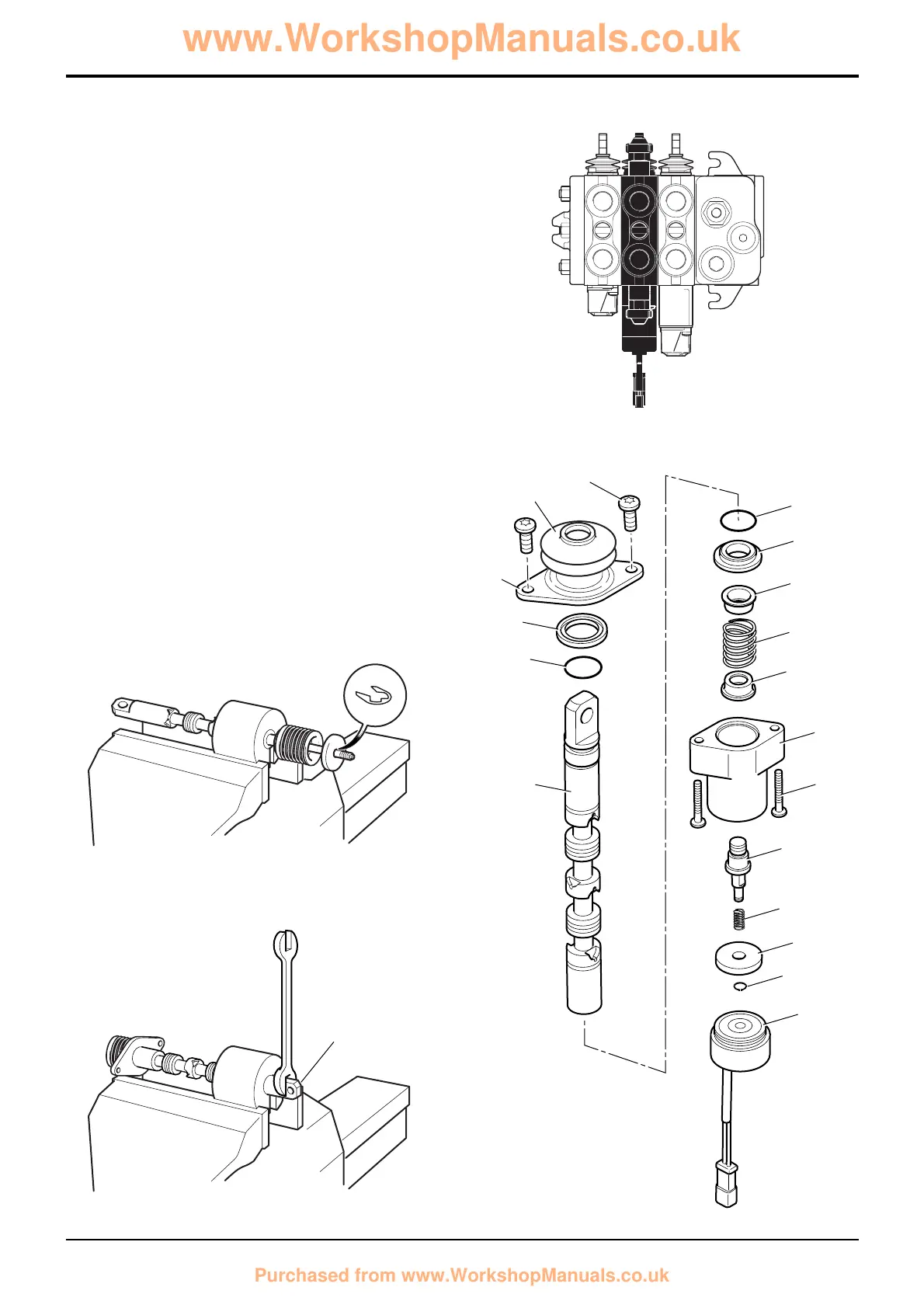 www.WorkshopManuals.co.uk

Purchased from www.WorkshopManuals.co.uk