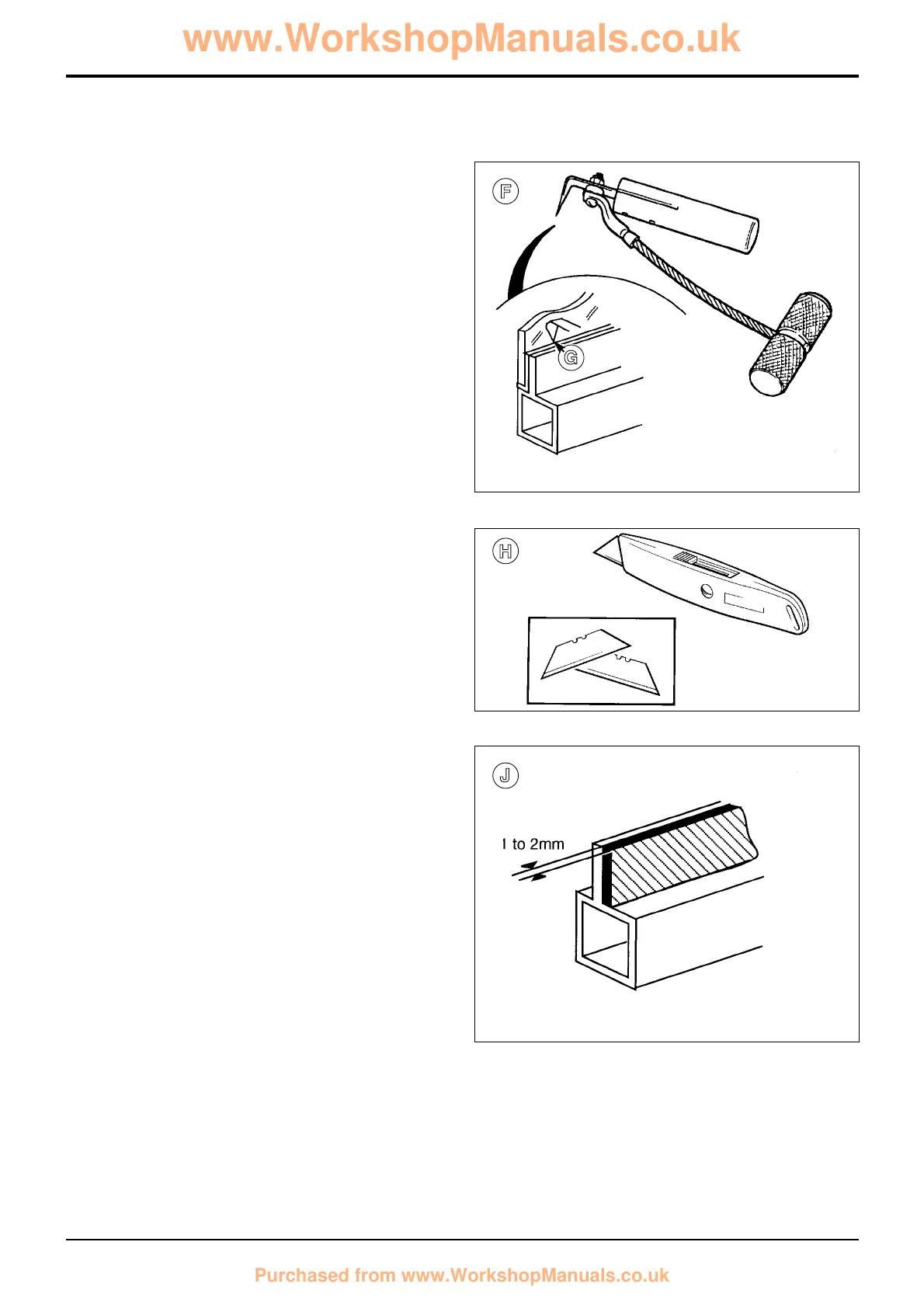 www.WorkshopManuals.co.uk

F

G

H

J

I to 2mm

Purchased from www.WorkshopManuals.co.uk