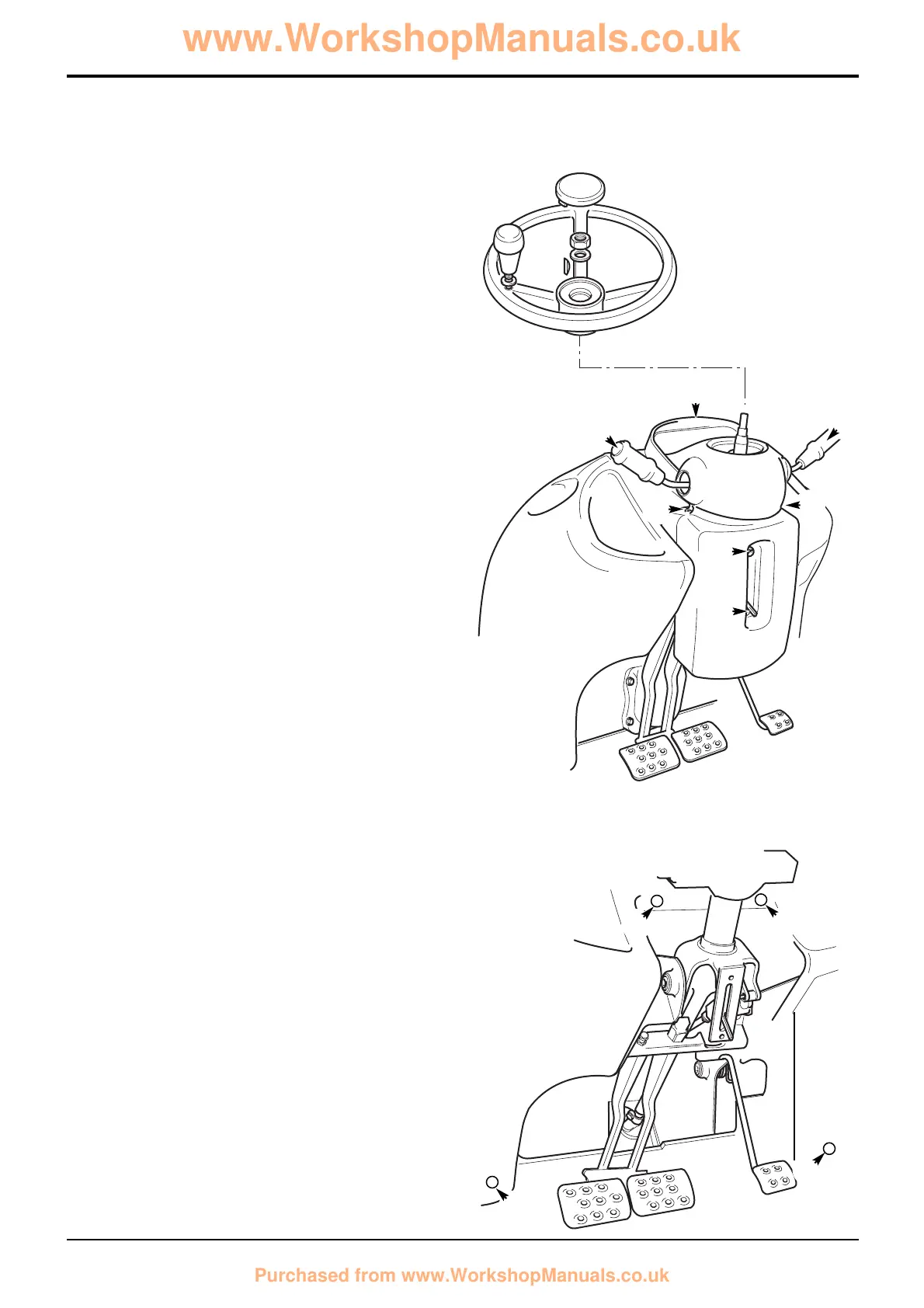 www.WorkshopManuals.co.uk

Purchased from www.WorkshopManuals.co.uk