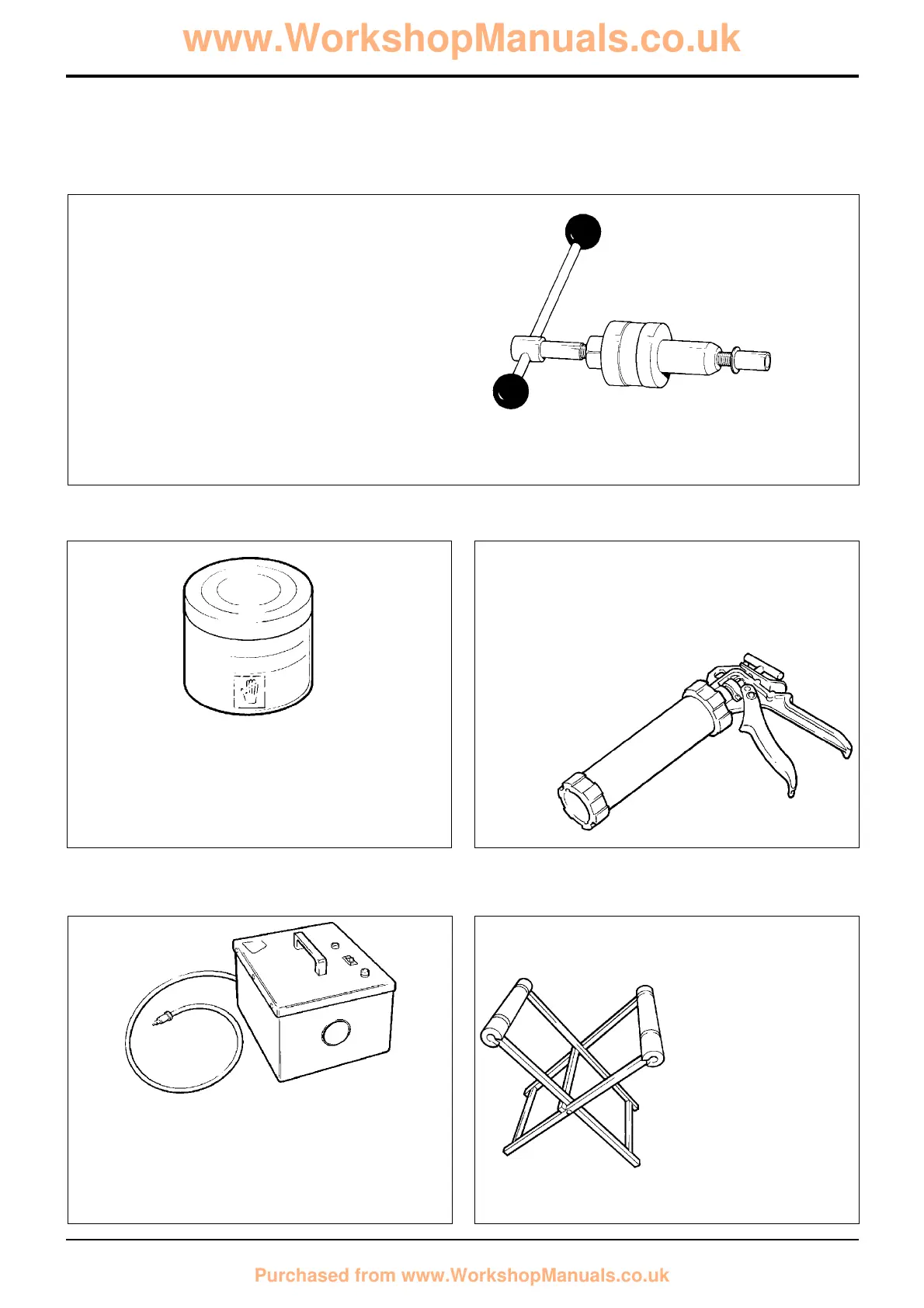 www.WorkshopManuals.co.uk

Purchased from www.WorkshopManuals.co.uk