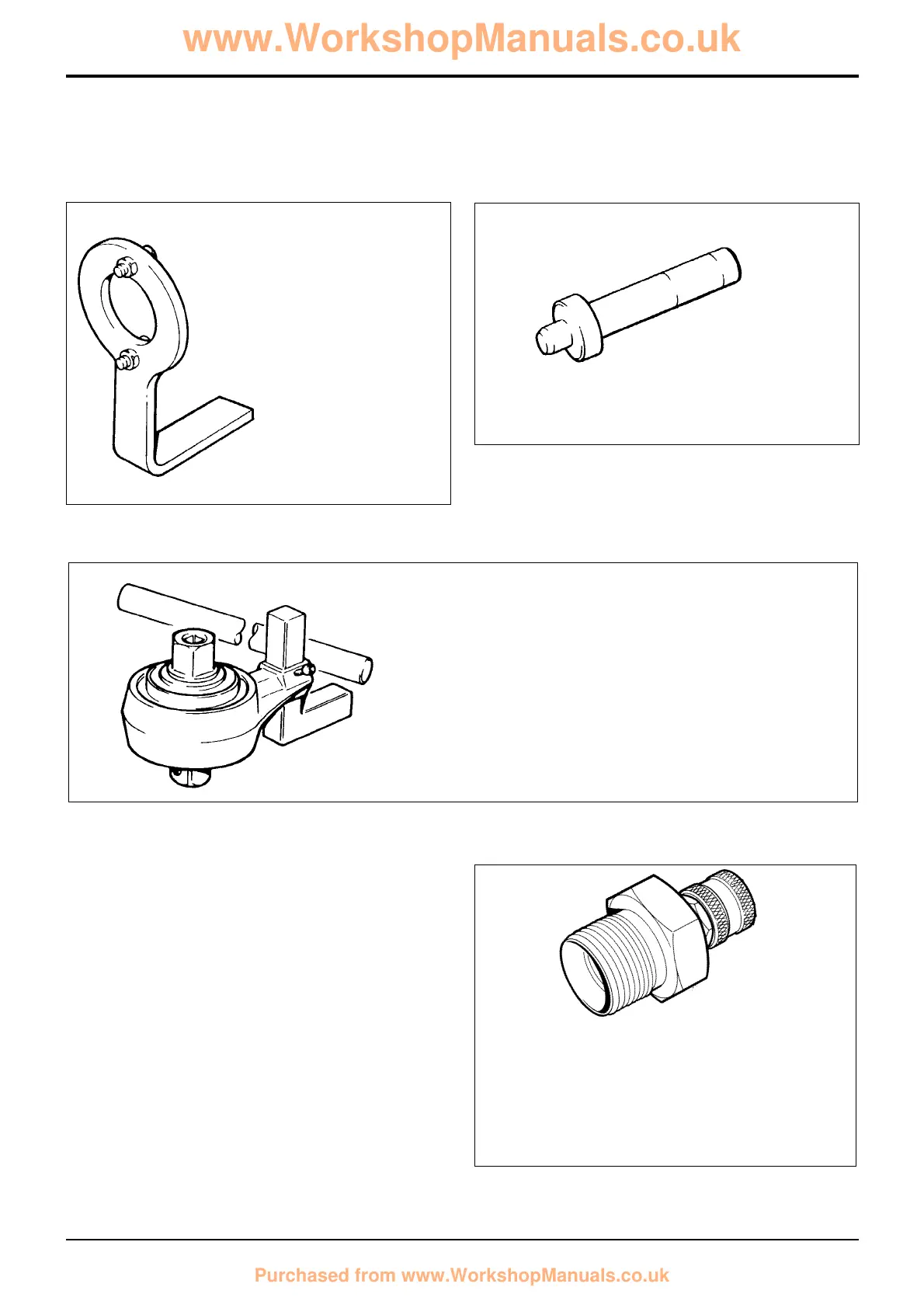 www.WorkshopManuals.co.uk

Purchased from www.WorkshopManuals.co.uk