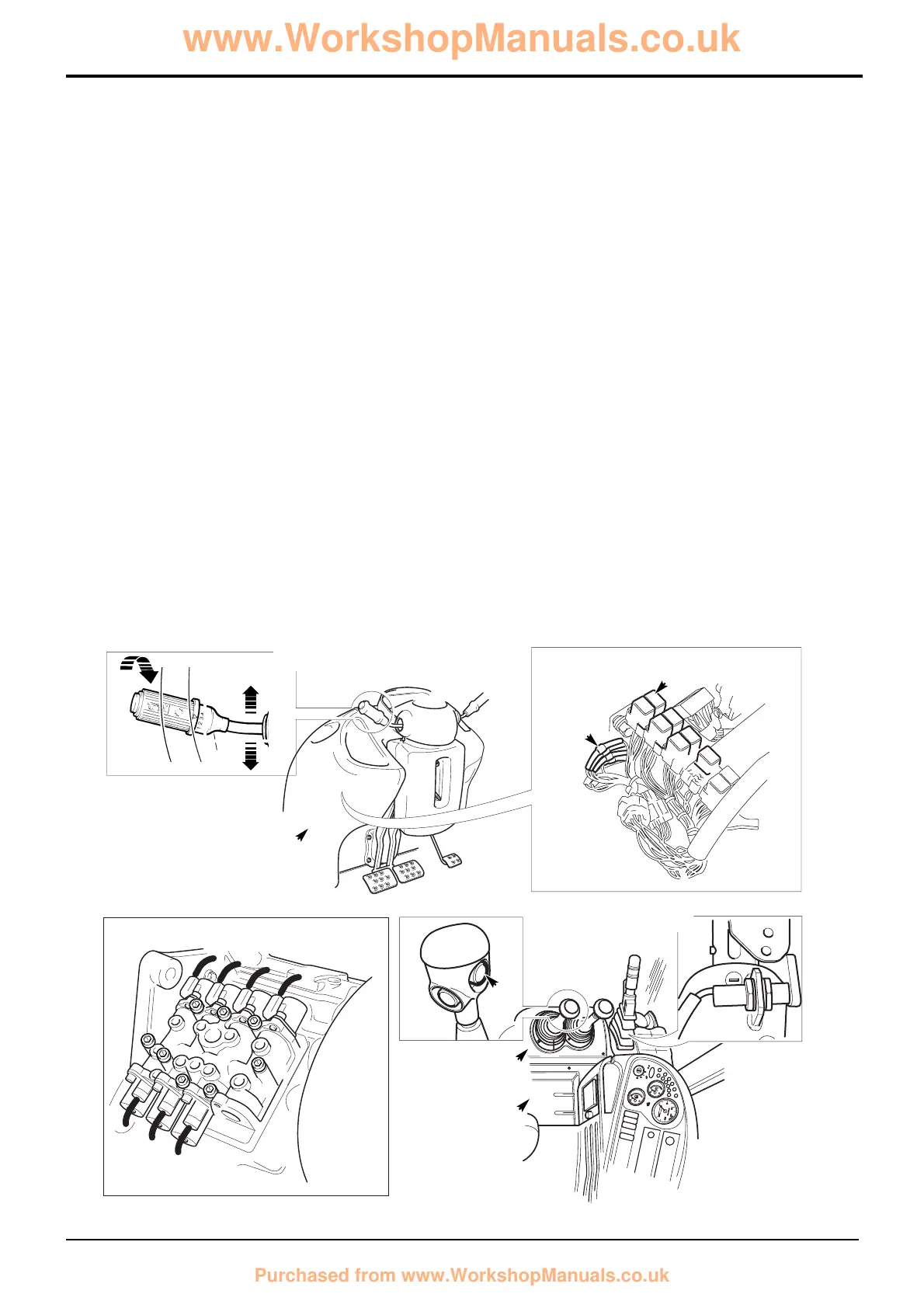 www.WorkshopManuals.co.uk

Purchased from www.WorkshopManuals.co.uk