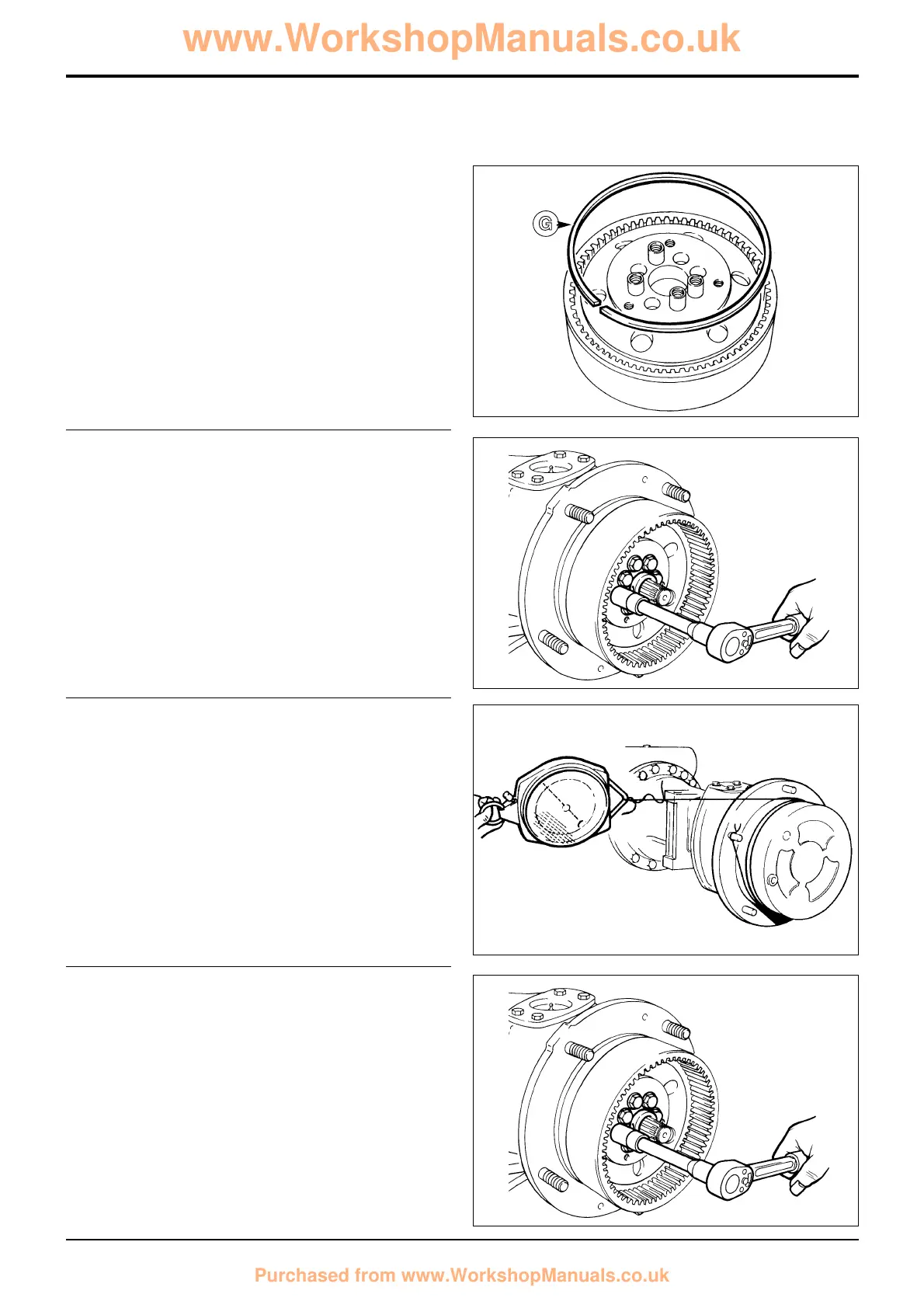 www.WorkshopManuals.co.uk

G

Purchased from www.WorkshopManuals.co.uk