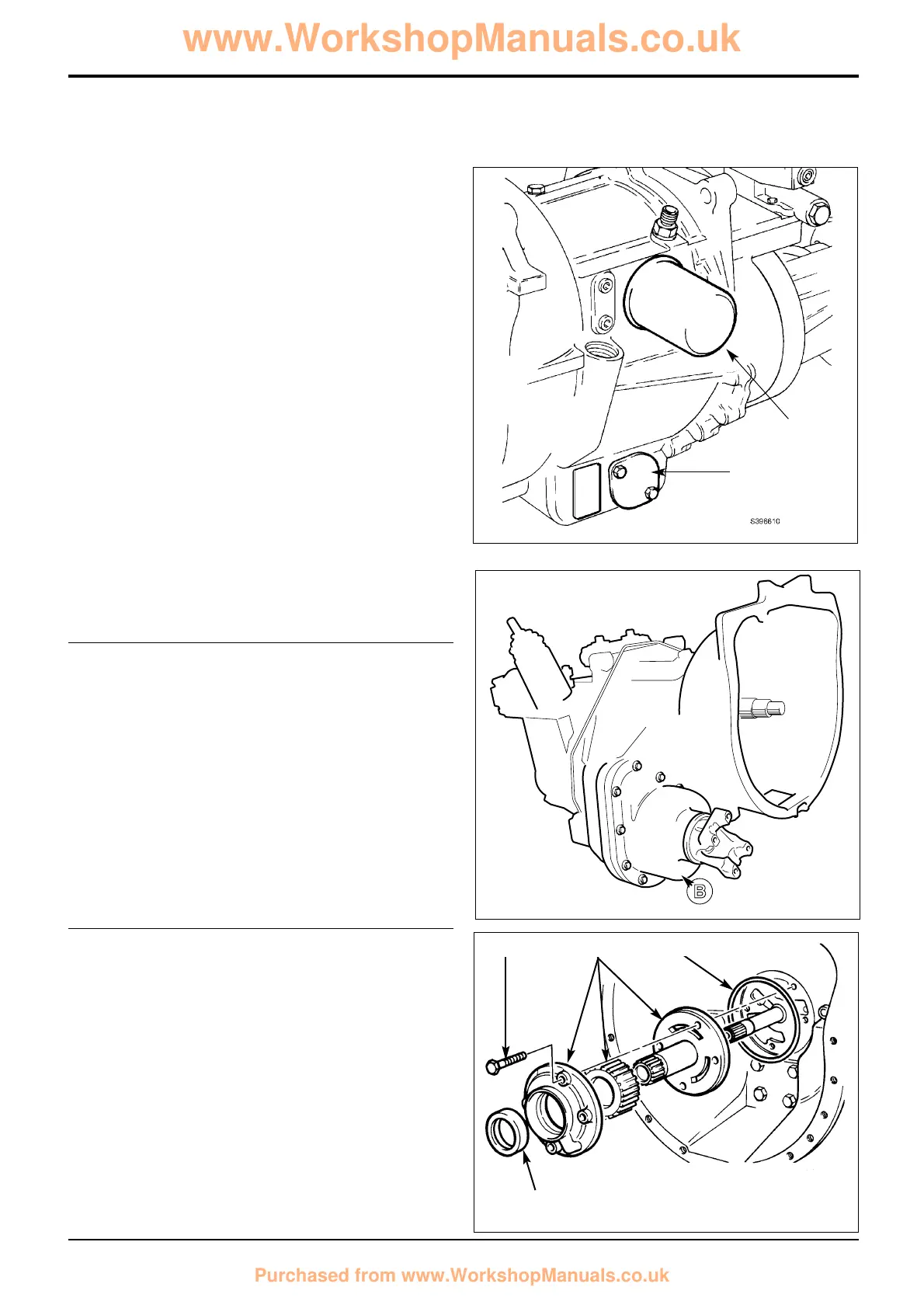 www.WorkshopManuals.co.uk

S396610

B

Purchased from www.WorkshopManuals.co.uk